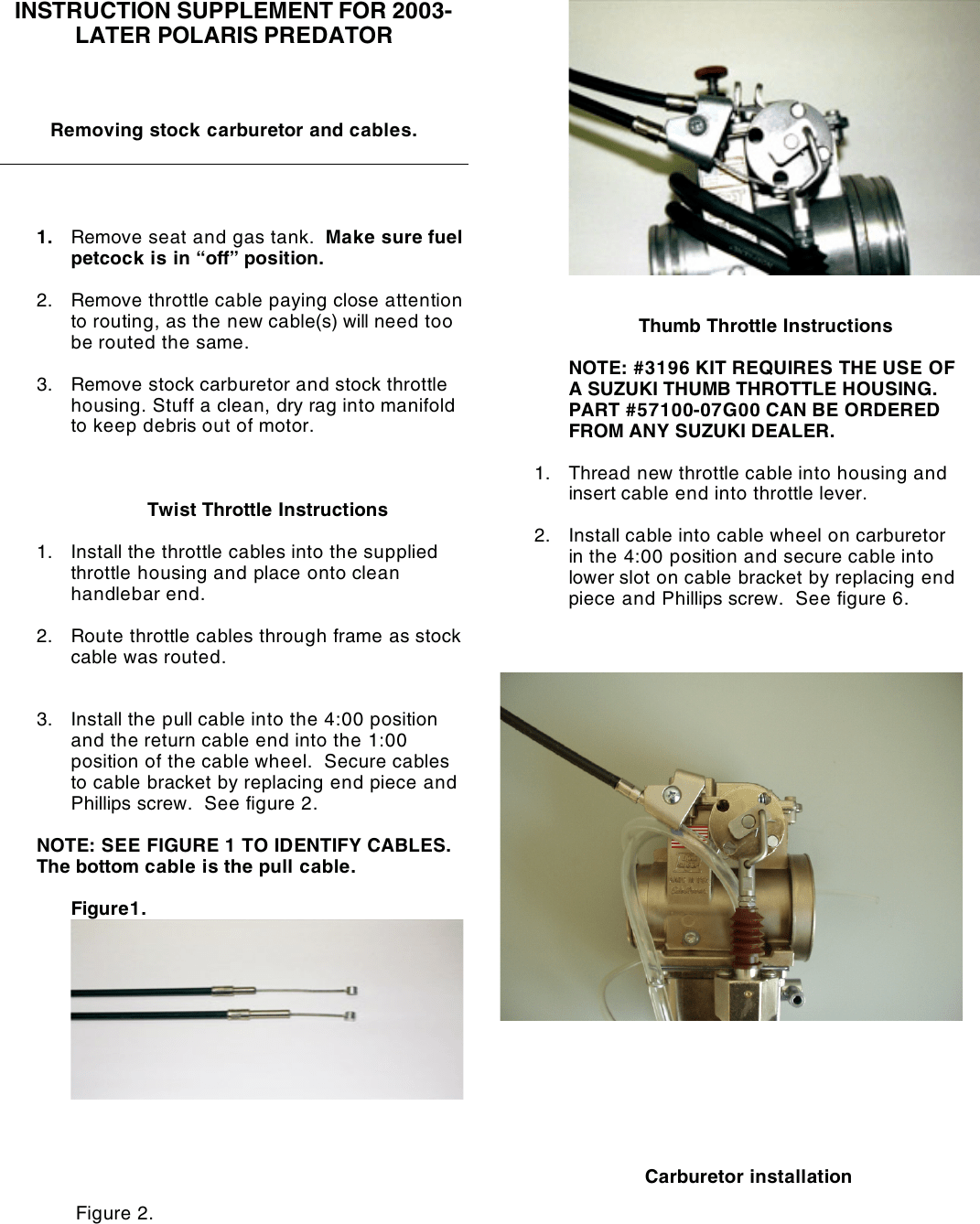 INSTRUCTION SUPPLEMENT FOR 2003-LATER POLARIS PREDATOR

Removing stock carburetor and cables.

1. Remove seat and gas tank. Make sure fuel petcock is in “off” position.

2. Remove throttle cable paying close attention to routing, as the new cable(s) will need too be routed the same.

3. Remove stock carburetor and stock throttle housing. Stuff a clean, dry rag into manifold to keep debris out of motor.

Twist Throttle Instructions

1. Install the throttle cables into the supplied throttle housing and place onto clean handlebar end.

2. Route throttle cables through frame as stock cable was routed.

3. Install the pull cable into the 4:00 position and the return cable end into the 1:00 position of the cable wheel. Secure cables to cable bracket by replacing end piece and Phillips screw. See figure 2.

NOTE: SEE FIGURE 1 TO IDENTIFY CABLES. The bottom cable is the pull cable.

Figure1.

Figure 2.

Thumb Throttle Instructions

NOTE: #3196 KIT REQUIRES THE USE OF A SUZUKI THUMB THROTTLE HOUSING. PART #57100-07G00 CAN BE ORDERED FROM ANY SUZUKI DEALER.

1. Thread new throttle cable into housing and insert cable end into throttle lever.

2. Install cable into cable wheel on carburetor in the 4:00 position and secure cable into lower slot on cable bracket by replacing end piece and Phillips screw. See figure 6.

Carburetor installation