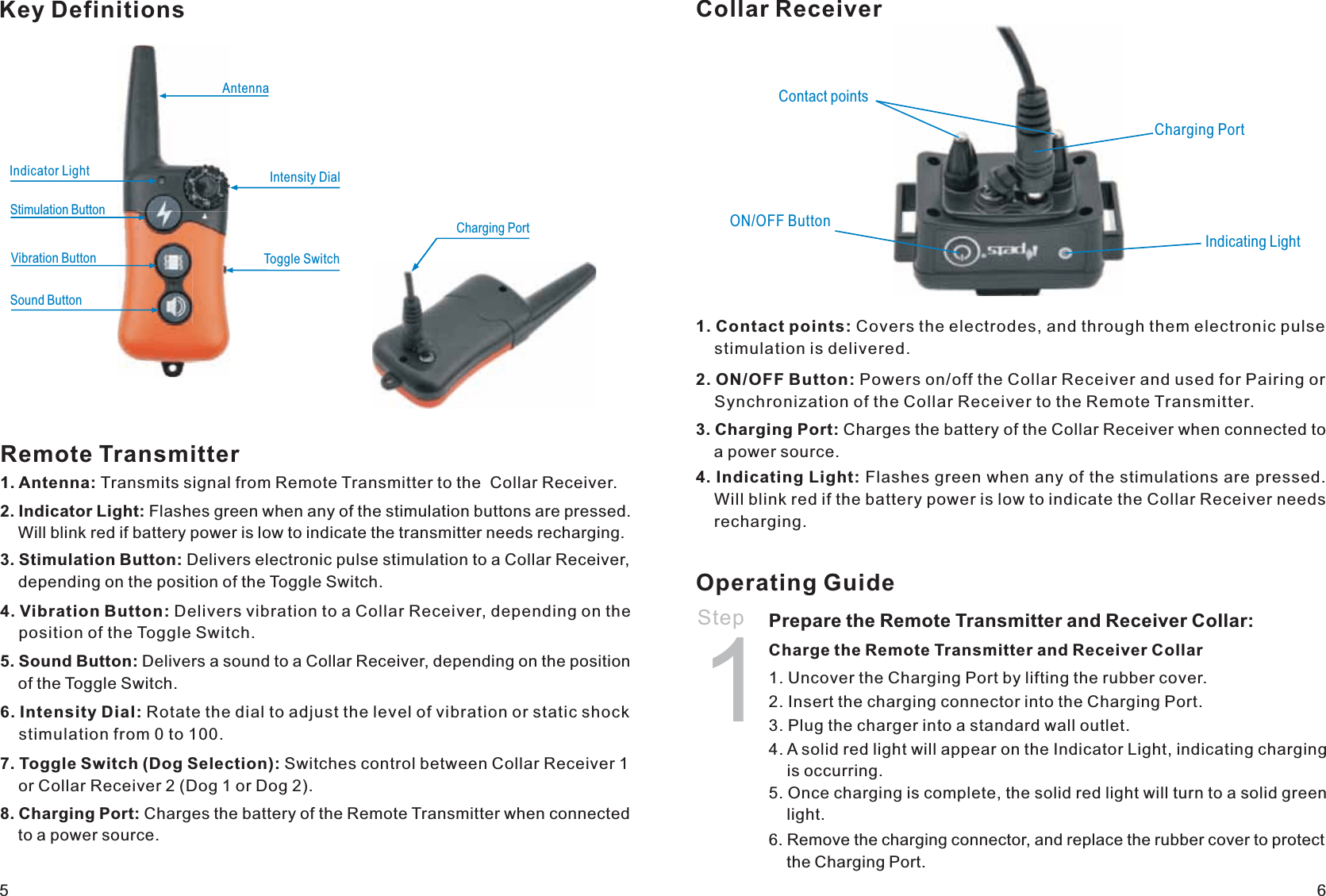 Key Definitions

Antenna

Indicator Light

Intensity Dial

Stimulation Button

Vibration Button

Toggle Switch

Sound Button

Charging Port

Remote Transmitter

1. Antenna: Transmits signal from Remote Transmitter to the Collar Receiver.

2. Indicator Light: Flashes green when any of the stimulation buttons are pressed. Will blink red if battery power is low to indicate the transmitter needs recharging.

3. Stimulation Button: Delivers electronic pulse stimulation to a Collar Receiver, depending on the position of the Toggle Switch.

4. Vibration Button: Delivers vibration to a Collar Receiver, depending on the position of the Toggle Switch.

5. Sound Button: Delivers a sound to a Collar Receiver, depending on the position of the Toggle Switch.

6. Intensity Dial: Rotate the dial to adjust the level of vibration or static shock stimulation from 0 to 100.

7. Toggle Switch (Dog Selection): Switches control between Collar Receiver 1 or Collar Receiver 2 (Dog 1 or Dog 2).

8. Charging Port: Charges the battery of the Remote Transmitter when connected to a power source.

5

Collar Receiver

Contact points

Charging Port

ON/OFF Button

Indicating Light

1. Contact points: Covers the electrodes, and through them electronic pulse stimulation is delivered.

2. ON/OFF Button: Powers on/off the Collar Receiver and used for Pairing or Synchronization of the Collar Receiver to the Remote Transmitter.

3. Charging Port: Charges the battery of the Collar Receiver when connected to a power source.

4. Indicating Light: Flashes green when any of the stimulations are pressed. Will blink red if the battery power is low to indicate the Collar Receiver needs recharging.

Operating Guide

Step 1

Prepare the Remote Transmitter and Receiver Collar:

Charge the Remote Transmitter and Receiver Collar

1. Uncover the Charging Port by lifting the rubber cover.
2. Insert the charging connector into the Charging Port.
3. Plug the charger into a standard wall outlet.
4. A solid red light will appear on the Indicator Light, indicating charging is occurring.
5. Once charging is complete, the solid red light will turn to a solid green light.
6. Remove the charging connector, and replace the rubber cover to protect the Charging Port.

6