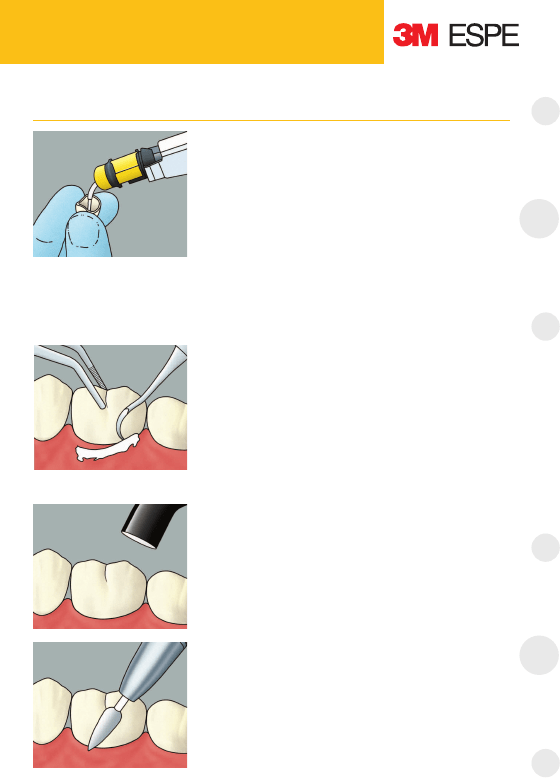 3M ESPE