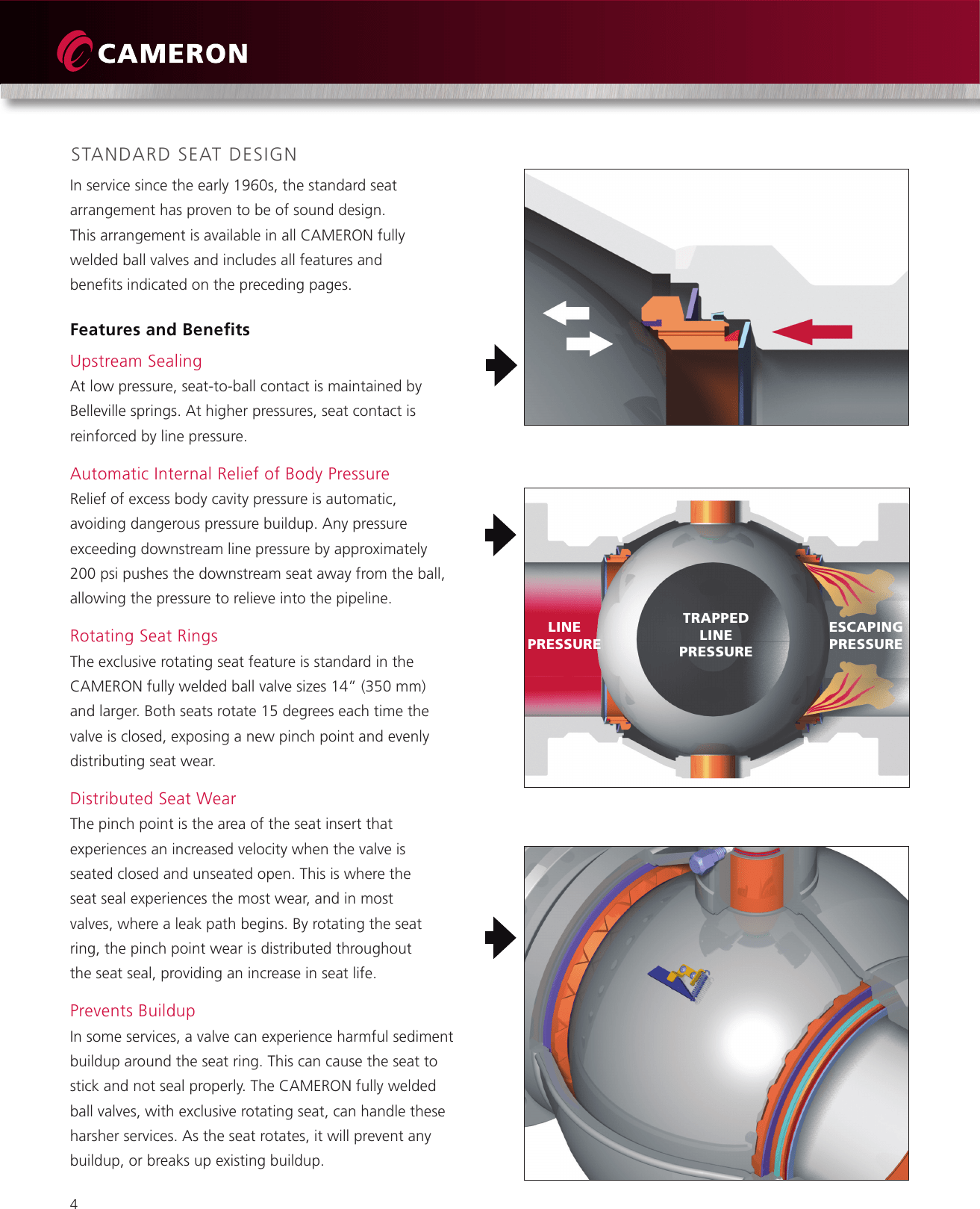 CAMERON

STANDARD SEAT DESIGN

In service since the early 1960s, the standard seat arrangement has proven to be of sound design. This arrangement is available in all CAMERON fully welded ball valves and includes all features and benefits indicated on the preceding pages.

Features and Benefits

Upstream Sealing
At low pressure, seat-to-ball contact is maintained by Belleville springs. At higher pressures, seat contact is reinforced by line pressure.

Automatic Internal Relief of Body Pressure
Relief of excess body cavity pressure is automatic, avoiding dangerous pressure buildup. Any pressure exceeding downstream line pressure by approximately 200 psi pushes the downstream seat away from the ball, allowing the pressure to relieve into the pipeline.

Rotating Seat Rings
The exclusive rotating seat feature is standard in the CAMERON fully welded ball valve sizes 14" (350 mm) and larger. Both seats rotate 15 degrees each time the valve is closed, exposing a new pinch point and evenly distributing seat wear.

Distributed Seat Wear
The pinch point is the area of the seat insert that experiences an increased velocity when the valve is seated closed and unseated open. This is where the seat seal experiences the most wear, and in most valves, where a leak path begins. By rotating the seat ring, the pinch point wear is distributed throughout the seat seal, providing an increase in seat life.

Prevents Buildup
In some services, a valve can experience harmful sediment buildup around the seat ring. This can cause the seat to stick and not seal properly. The CAMERON fully welded ball valves, with exclusive rotating seat, can handle these harsher services. As the seat rotates, it will prevent any buildup, or breaks up existing buildup.

LINE PRESSURE

TRAPPED LINE PRESSURE

ESCAPING PRESSURE

4