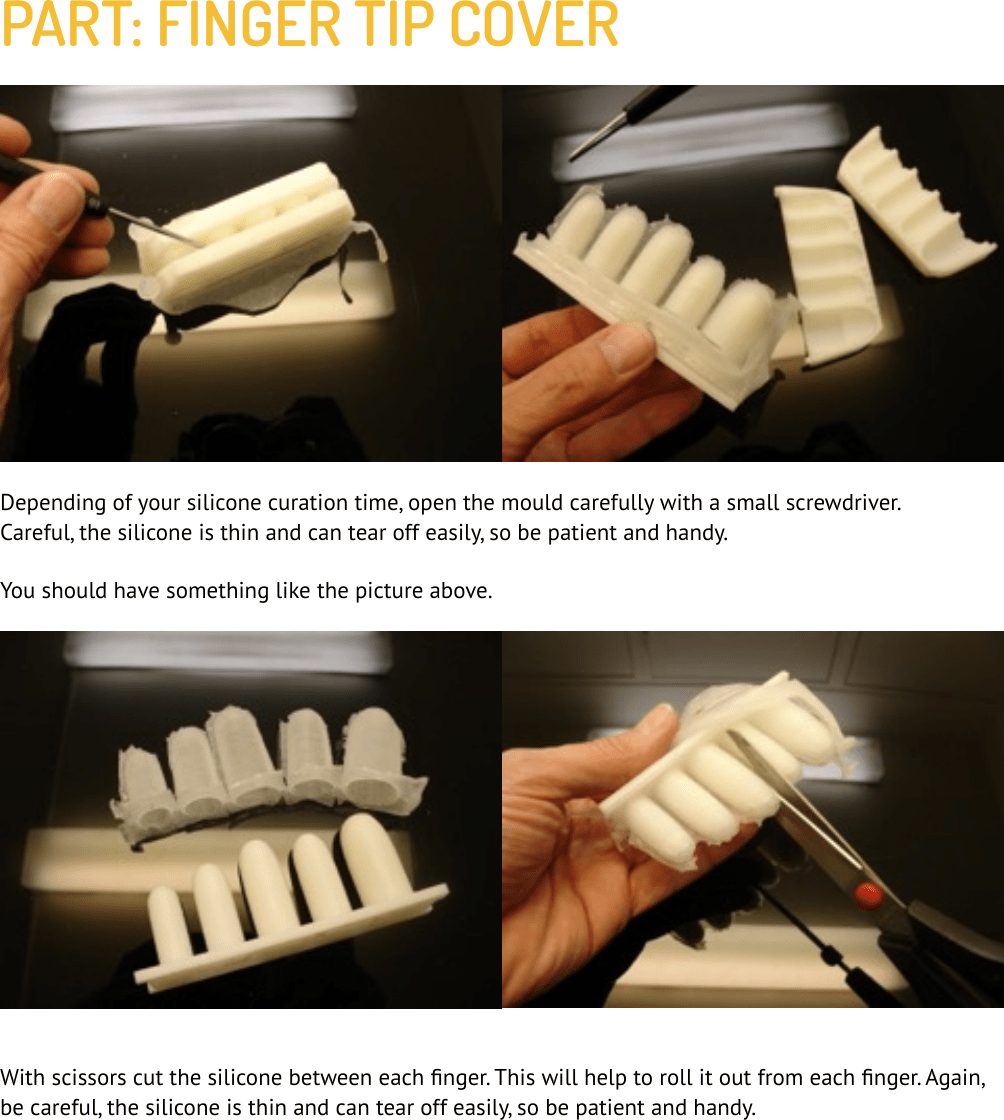 PART: FINGER TIP COVER

Depending of your silicone curation time, open the mould carefully with a small screwdriver. Careful, the silicone is thin and can tear off easily, so be patient and handy.

You should have something like the picture above.

With scissors cut the silicone between each finger. This will help to roll it out from each finger. Again, be careful, the silicone is thin and can tear off easily, so be patient and handy.