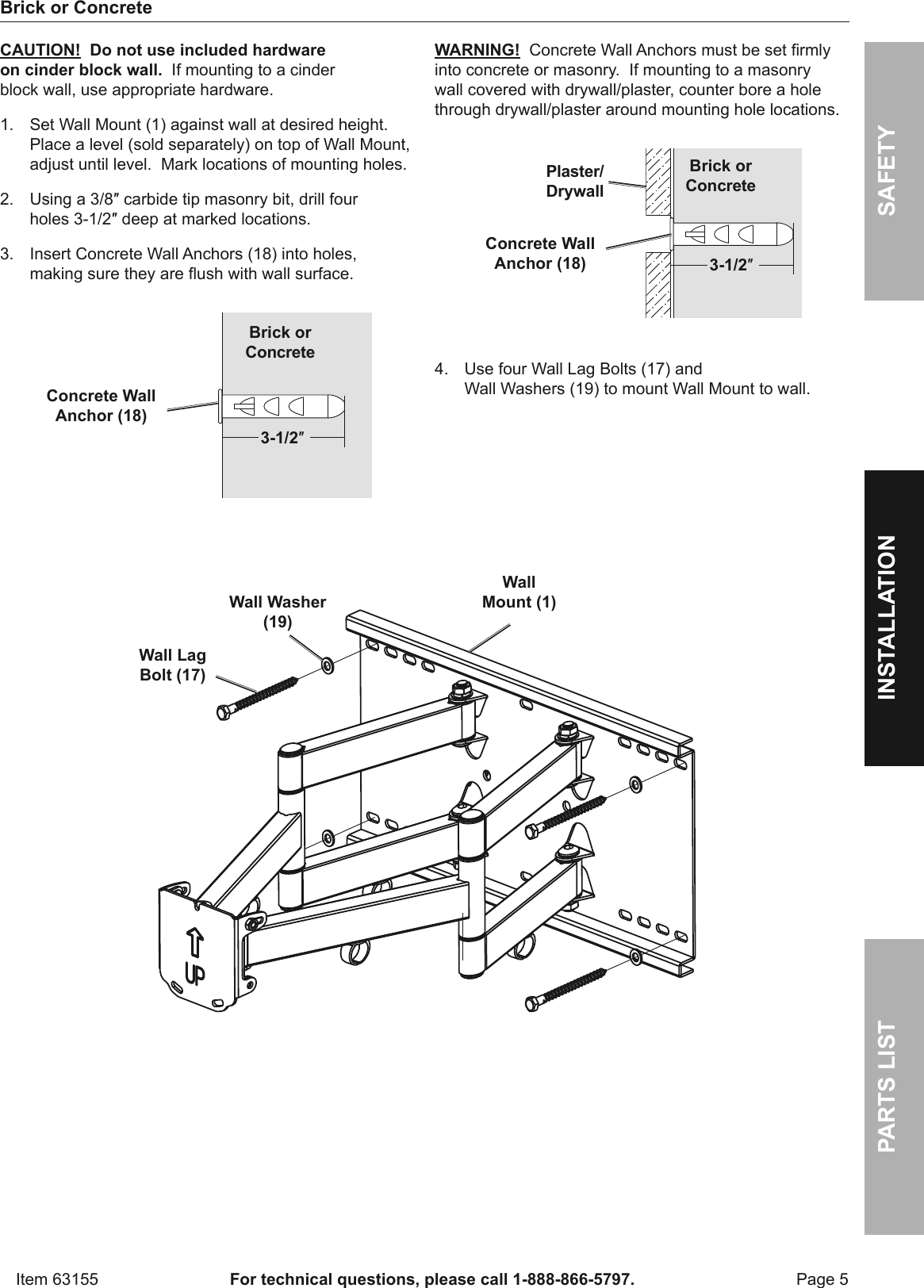 Brick or Concrete

CAUTION! Do not use included hardware on cinder block wall. If mounting to a cinder block wall, use appropriate hardware.

1. Set Wall Mount (1) against wall at desired height. Place a level (sold separately) on top of Wall Mount, adjust until level. Mark locations of mounting holes.

2. Using a 3/8″ carbide tip masonry bit, drill four holes 3-1/2″ deep at marked locations.

3. Insert Concrete Wall Anchors (18) into holes, making sure they are flush with wall surface.

Brick or Concrete
Concrete Wall Anchor (18)
3-1/2″

WARNING! Concrete Wall Anchors must be set firmly into concrete or masonry. If mounting to a masonry wall covered with drywall/plaster, counter bore a hole through drywall/plaster around mounting hole locations.

Plaster/ Drywall
Brick or Concrete
Concrete Wall Anchor (18)
3-1/2″

4. Use four Wall Lag Bolts (17) and Wall Washers (19) to mount Wall Mount to wall.

Wall Washer (19)
Wall Mount (1)
Wall Lag Bolt (17)
UP

SAFETY
INSTALLATION
PARTS LIST

Item 63155 For technical questions, please call 1-888-866-5797. Page 5