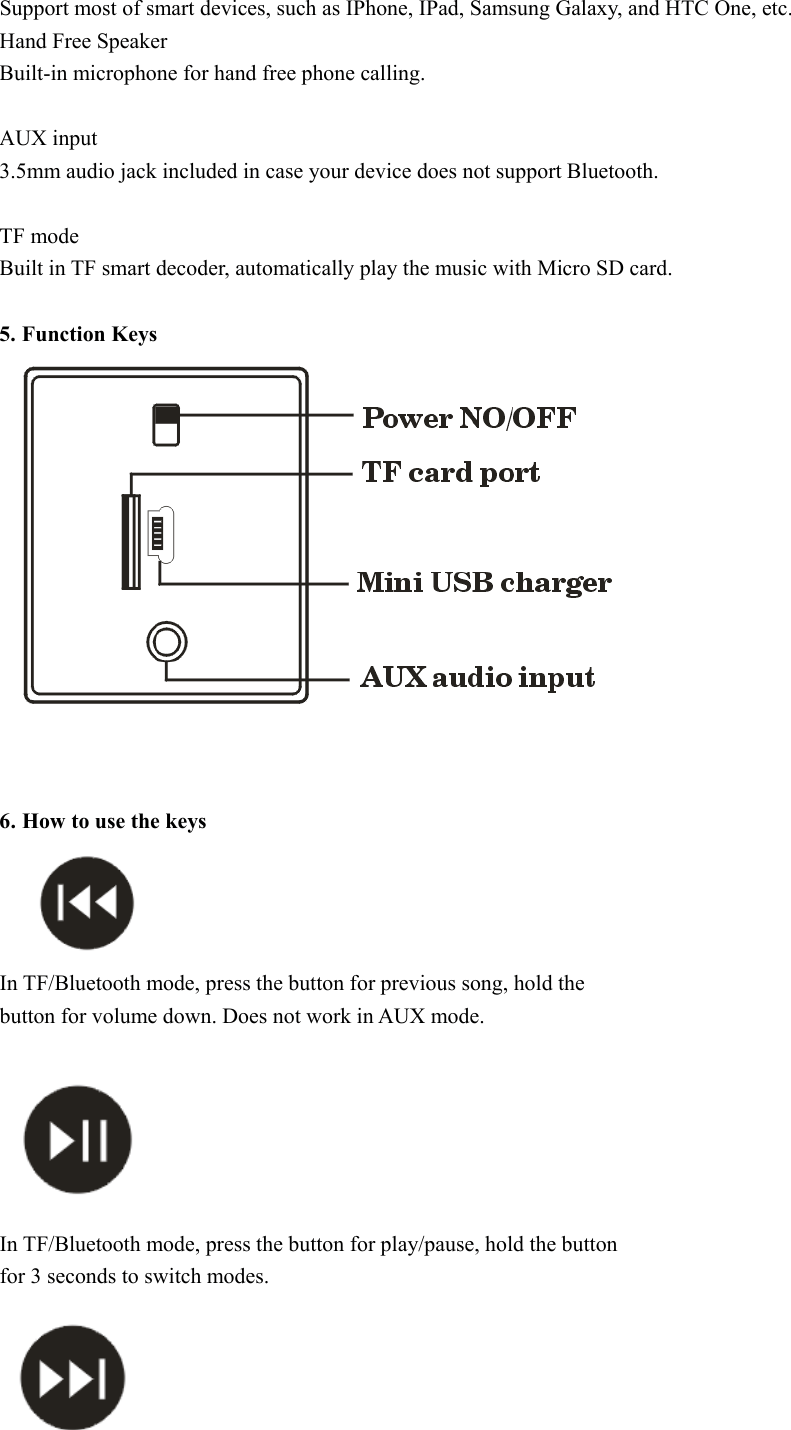 Support most of smart devices, such as IPhone, IPad, Samsung Galaxy, and HTC One, etc.
Hand Free Speaker
Built-in microphone for hand free phone calling.

AUX input
3.5mm audio jack included in case your device does not support Bluetooth.

TF mode
Built in TF smart decoder, automatically play the music with Micro SD card.

5. Function Keys

Power NO/OFF
TF card port
Mini USB charger
AUX audio input

6. How to use the keys

In TF/Bluetooth mode, press the button for previous song, hold the button for volume down. Does not work in AUX mode.

In TF/Bluetooth mode, press the button for play/pause, hold the button for 3 seconds to switch modes.