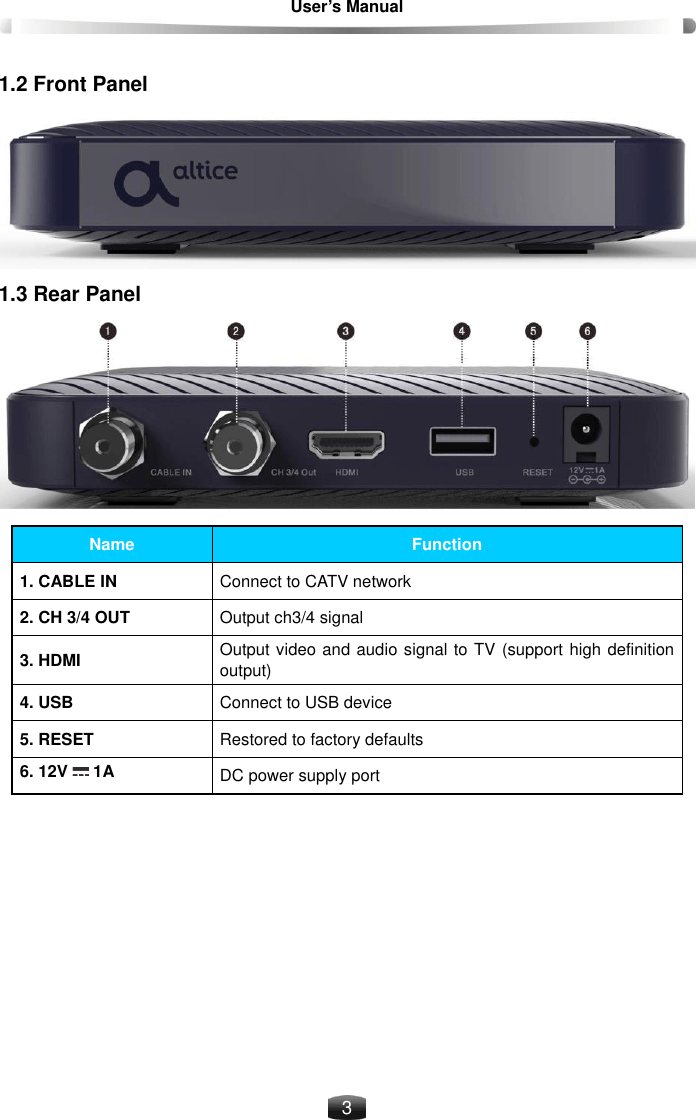 User's Manual

1.2 Front Panel

altice

1.3 Rear Panel

1 2 3 4 5 6

CABLE IN CH 3/4 Out HDMI USB RESET 12V ⎓ 1A

| Name | Function |
|---|---|
| 1. CABLE IN | Connect to CATV network |
| 2. CH 3/4 OUT | Output ch3/4 signal |
| 3. HDMI | Output video and audio signal to TV (support high definition output) |
| 4. USB | Connect to USB device |
| 5. RESET | Restored to factory defaults |
| 6. 12V ⎓ 1A | DC power supply port |

3