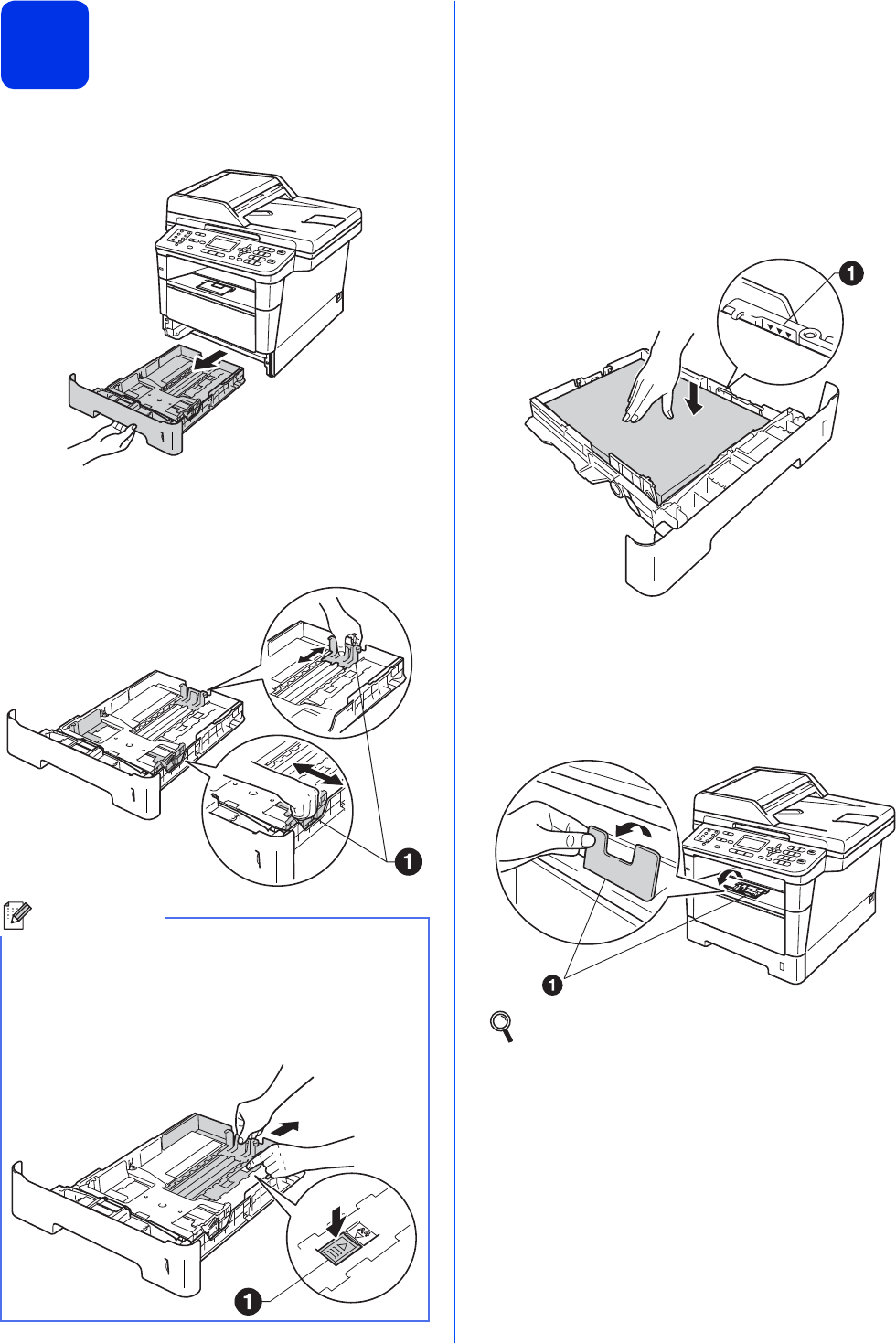 1

1

1

1

1