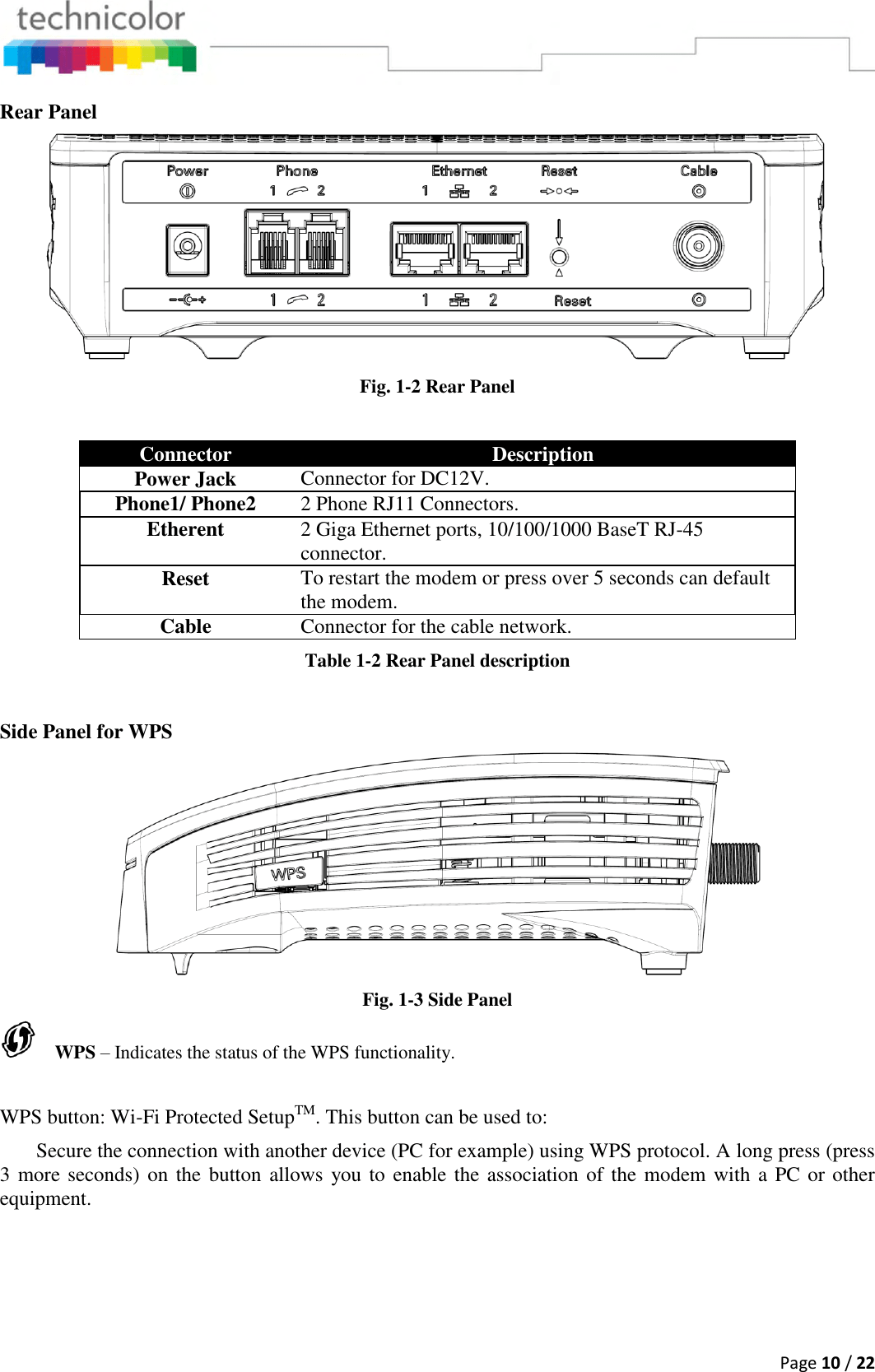 technicolor

Rear Panel

Power Phone Ethernet Reset Cable
1 2 1 2
1 2 1 2 Reset

Fig. 1-2 Rear Panel

| Connector | Description |
|---|---|
| Power Jack | Connector for DC12V. |
| Phone1/ Phone2 | 2 Phone RJ11 Connectors. |
| Etherent | 2 Giga Ethernet ports, 10/100/1000 BaseT RJ-45 connector. |
| Reset | To restart the modem or press over 5 seconds can default the modem. |
| Cable | Connector for the cable network. |

Table 1-2 Rear Panel description

Side Panel for WPS

WPS

Fig. 1-3 Side Panel

WPS – Indicates the status of the WPS functionality.

WPS button: Wi-Fi Protected Setup$^{TM}$. This button can be used to:

Secure the connection with another device (PC for example) using WPS protocol. A long press (press 3 more seconds) on the button allows you to enable the association of the modem with a PC or other equipment.

Page 10 / 22