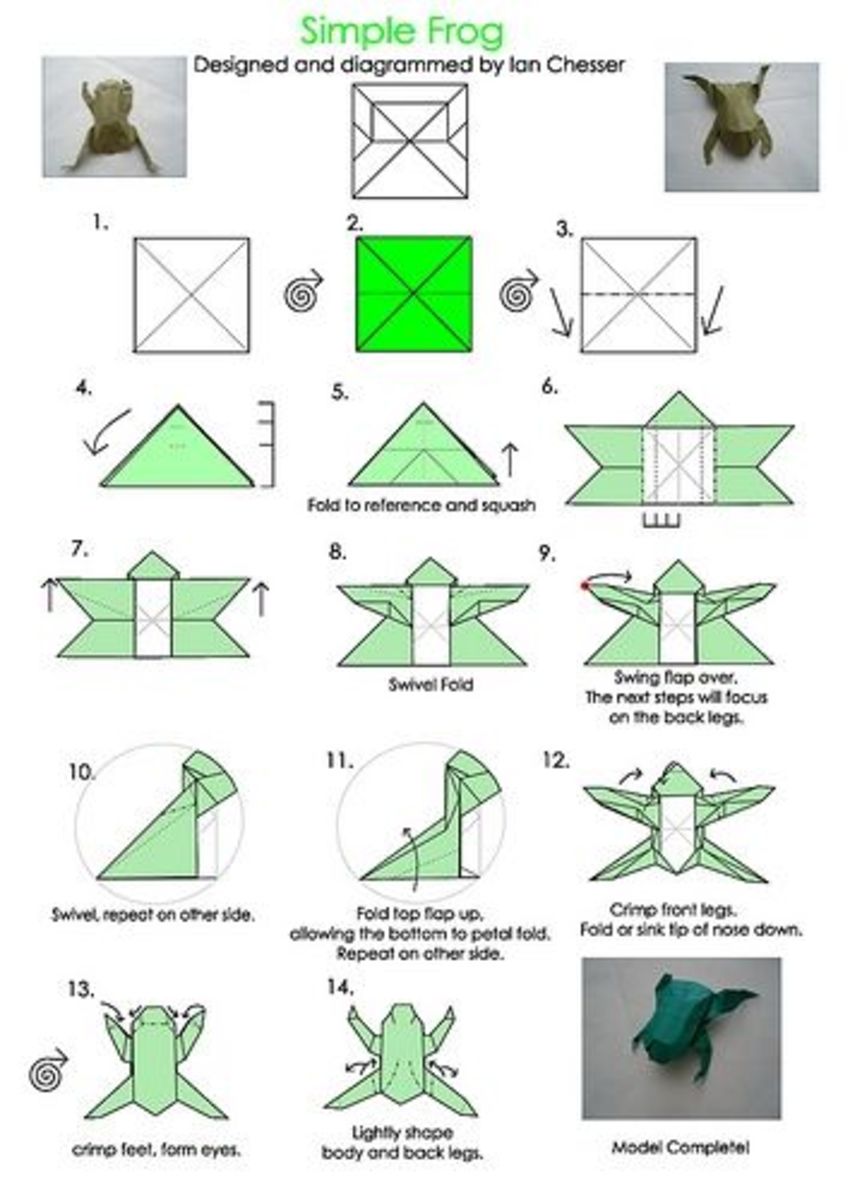 Simple Frog
Designed and diagrammed by Ian Chesser

1.

2.

3.

4.

5.

Fold to reference and squash

6.

7.

8.

Swivel Fold

9.

Swing flap over. The next steps will focus on the back legs.

10.

Swivel, repeat on other side.

11.

Fold top flap up, allowing the bottom to petal fold. Repeat on other side.

12.

Crimp front legs. Fold or sink tip of nose down.

13.

crimp feet, form eyes.

14.

Lightly shape body and back legs.

Model Complete!