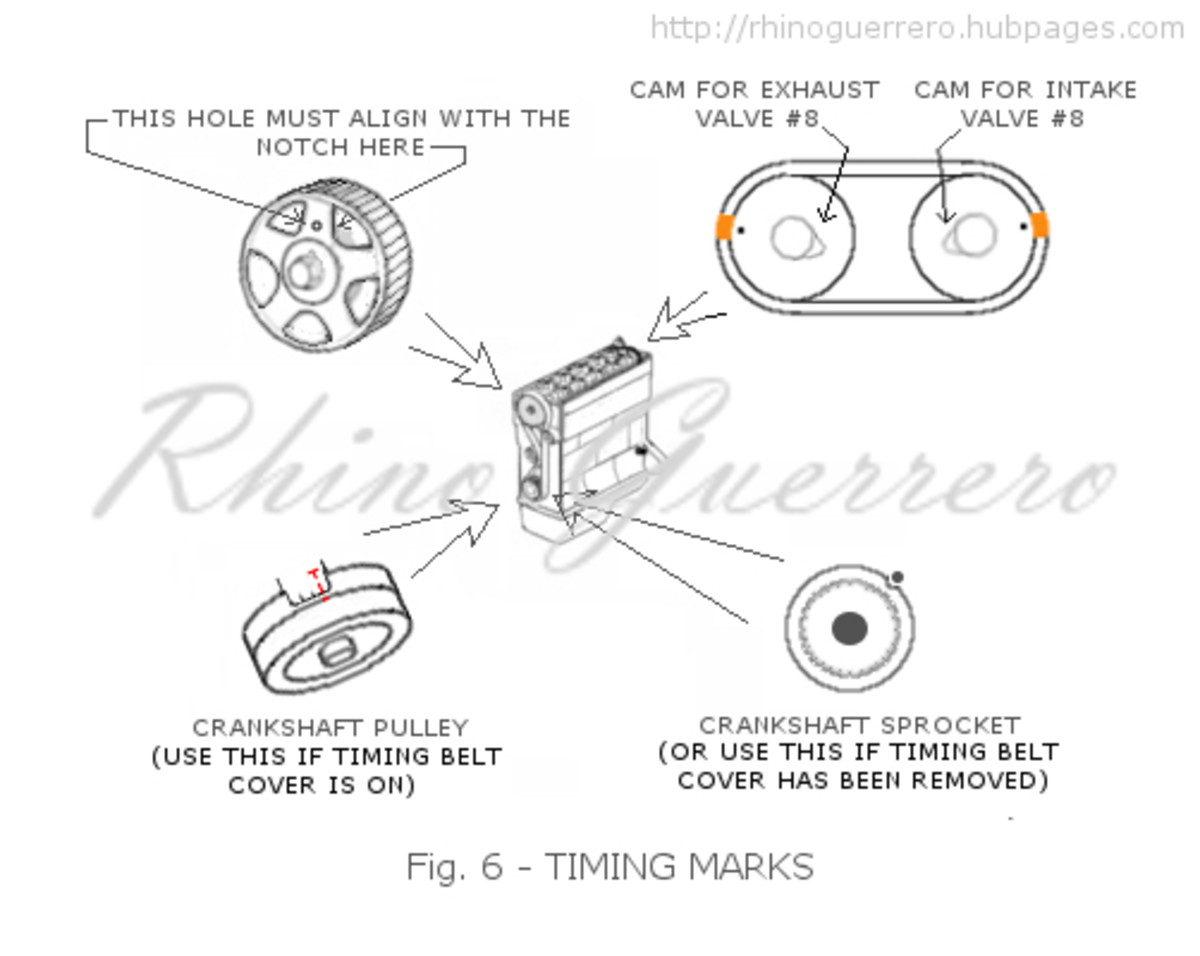 http://rhinoguerrero.hubpages.com

THIS HOLE MUST ALIGN WITH THE NOTCH HERE

CAM FOR EXHAUST VALVE #8

CAM FOR INTAKE VALVE #8

Rhino Guerrero

T

CRANKSHAFT PULLEY
(USE THIS IF TIMING BELT COVER IS ON)

CRANKSHAFT SPROCKET
(OR USE THIS IF TIMING BELT COVER HAS BEEN REMOVED)

Fig. 6 - TIMING MARKS