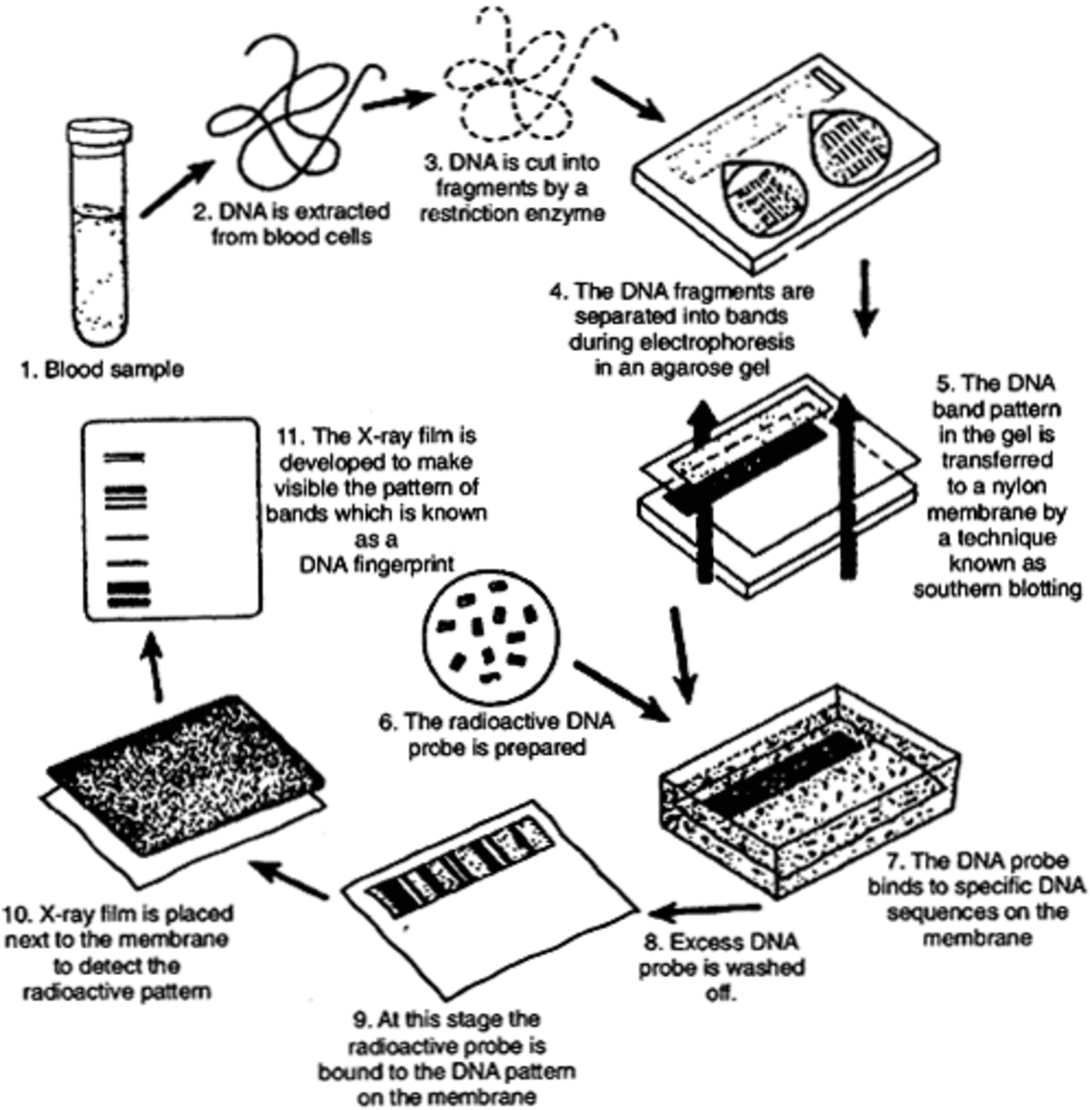 1. Blood sample

2. DNA is extracted from blood cells

3. DNA is cut into fragments by a restriction enzyme

4. The DNA fragments are separated into bands during electrophoresis in an agarose gel

5. The DNA band pattern in the gel is transferred to a nylon membrane by a technique known as southern blotting

6. The radioactive DNA probe is prepared

7. The DNA probe binds to specific DNA sequences on the membrane

8. Excess DNA probe is washed off.

9. At this stage the radioactive probe is bound to the DNA pattern on the membrane

10. X-ray film is placed next to the membrane to detect the radioactive pattern

11. The X-ray film is developed to make visible the pattern of bands which is known as a DNA fingerprint