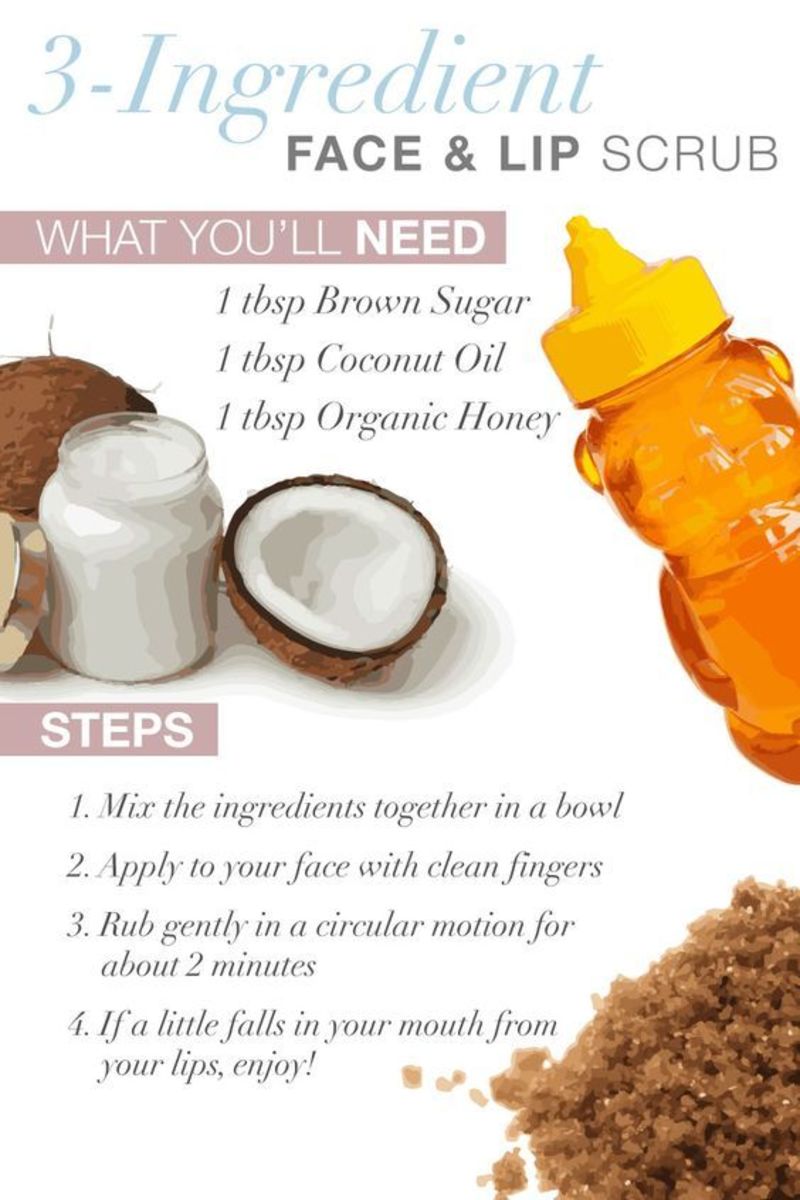 3-Ingredient
FACE & LIP SCRUB

WHAT YOU'LL NEED

1 tbsp Brown Sugar
1 tbsp Coconut Oil
1 tbsp Organic Honey

STEPS

1. Mix the ingredients together in a bowl
2. Apply to your face with clean fingers
3. Rub gently in a circular motion for about 2 minutes
4. If a little falls in your mouth from your lips, enjoy!