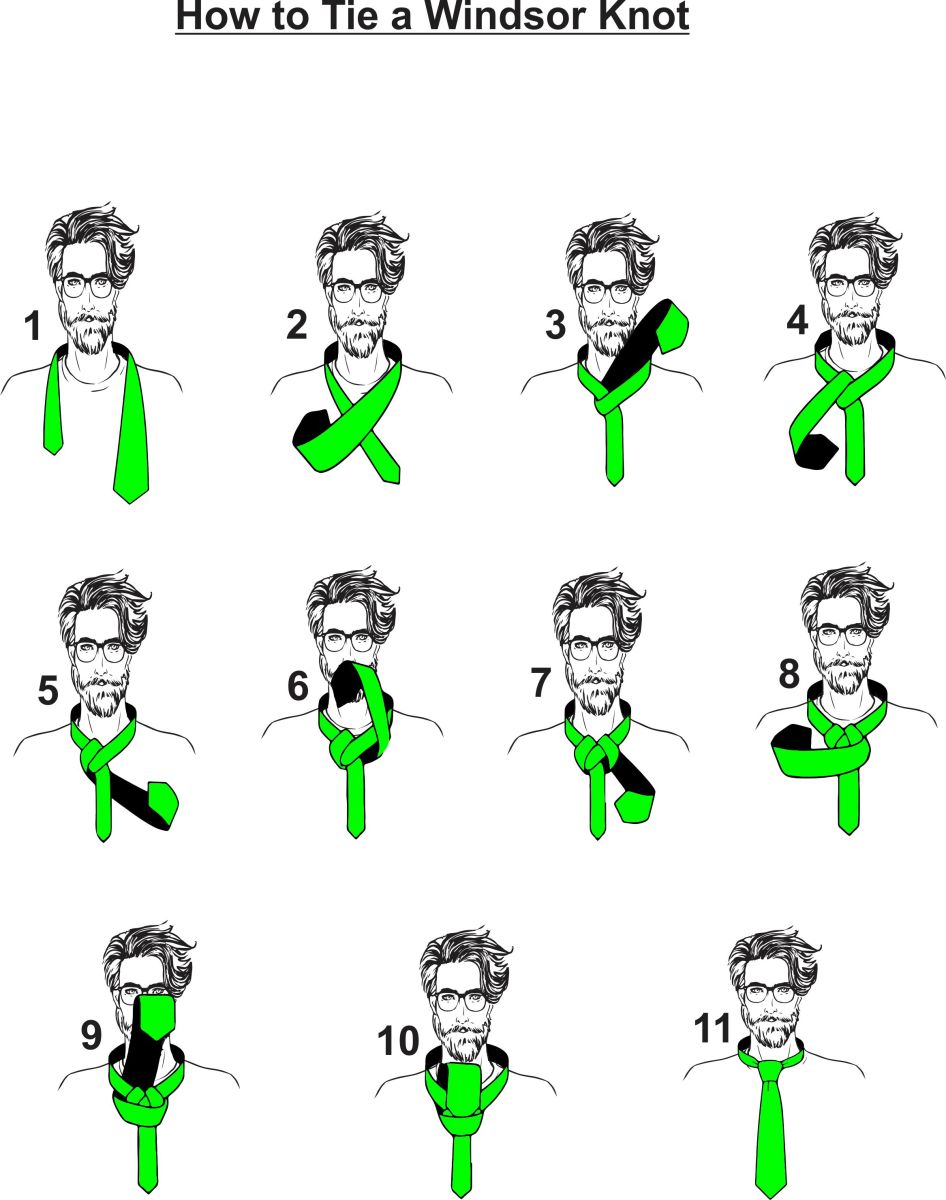 How to Tie a Windsor Knot

1

2

3

4

5

6

7

8

9

10

11