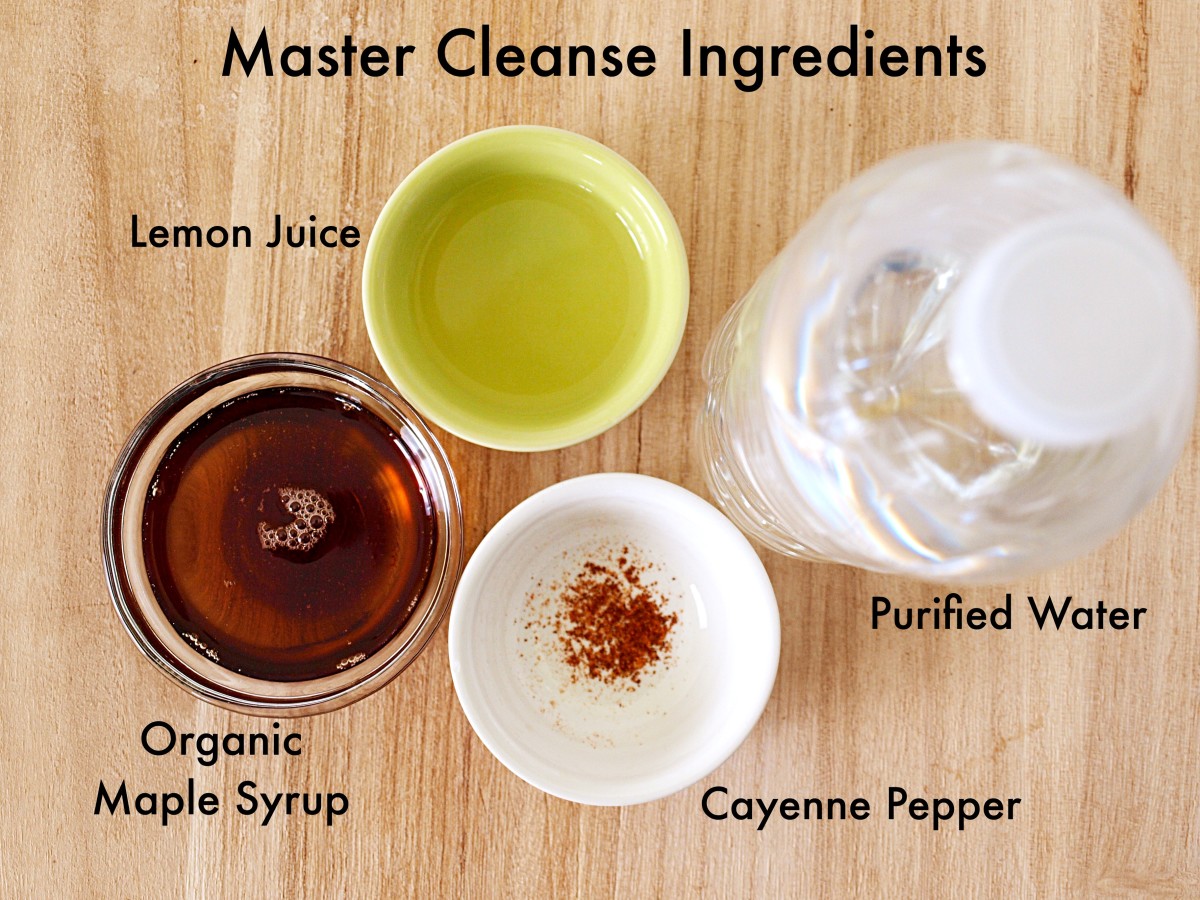 Master Cleanse Ingredients

Lemon Juice

Purified Water

Organic Maple Syrup

Cayenne Pepper