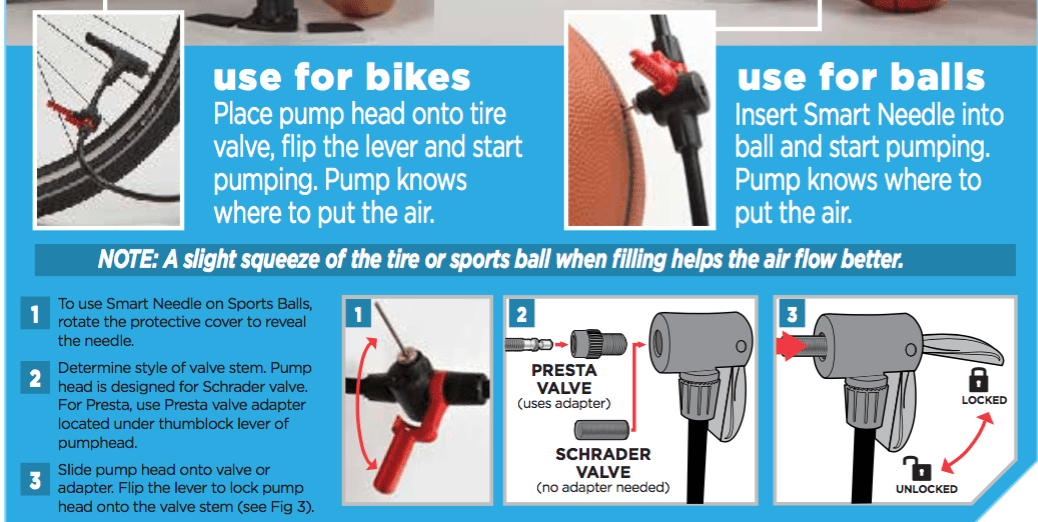 use for bikes
Place pump head onto tire valve, flip the lever and start pumping. Pump knows where to put the air.

use for balls
Insert Smart Needle into ball and start pumping. Pump knows where to put the air.

NOTE: A slight squeeze of the tire or sports ball when filling helps the air flow better.

1 To use Smart Needle on Sports Balls, rotate the protective cover to reveal the needle.

2 Determine style of valve stem. Pump head is designed for Schrader valve. For Presta, use Presta valve adapter located under thumblock lever of pumphead.

3 Slide pump head onto valve or adapter. Flip the lever to lock pump head onto the valve stem (see Fig 3).

1

2

PRESTA VALVE
(uses adapter)

SCHRADER VALVE
(no adapter needed)

3

LOCKED

UNLOCKED