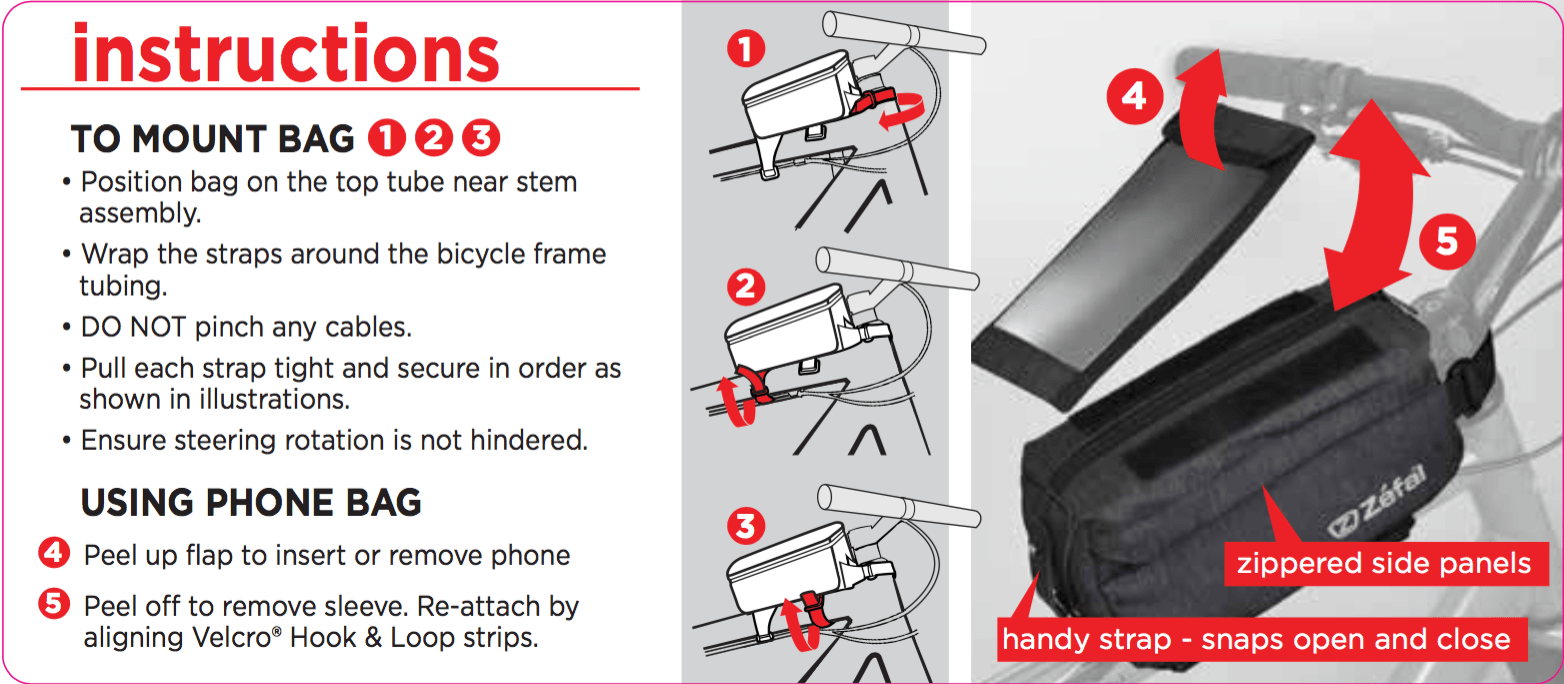 instructions

TO MOUNT BAG 1 2 3

• Position bag on the top tube near stem assembly.

• Wrap the straps around the bicycle frame tubing.

• DO NOT pinch any cables.

• Pull each strap tight and secure in order as shown in illustrations.

• Ensure steering rotation is not hindered.

USING PHONE BAG

4 Peel up flap to insert or remove phone

5 Peel off to remove sleeve. Re-attach by aligning Velcro® Hook & Loop strips.

1

2

3

4

5

Zéfal

zippered side panels

handy strap - snaps open and close