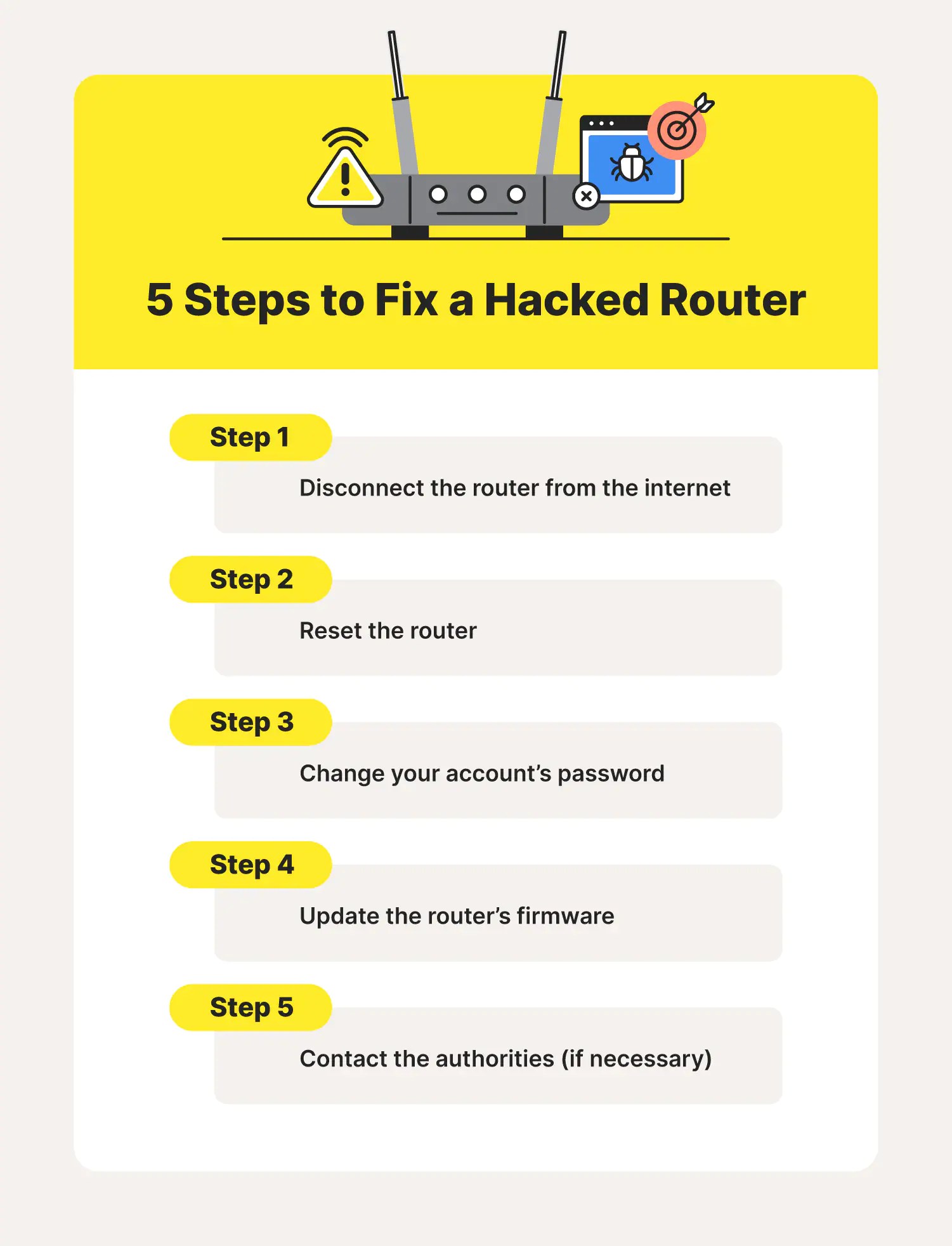 5 Steps to Fix a Hacked Router

Step 1

Disconnect the router from the internet

Step 2

Reset the router

Step 3

Change your account’s password

Step 4

Update the router’s firmware

Step 5

Contact the authorities (if necessary)