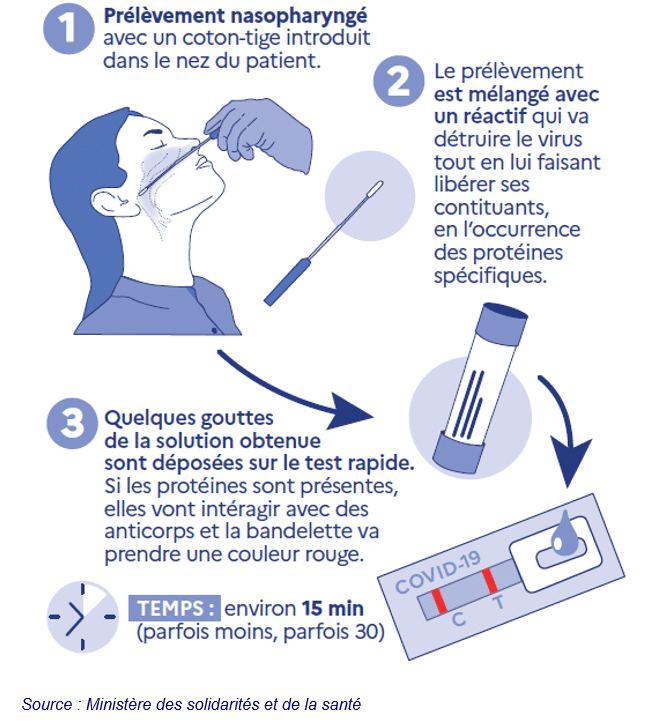 1 Prélèvement nasopharyngé avec un coton-tige introduit dans le nez du patient.

2 Le prélèvement est mélangé avec un réactif qui va détruire le virus tout en lui faisant libérer ses contituants, en l'occurrence des protéines spécifiques.

3 Quelques gouttes de la solution obtenue sont déposées sur le test rapide. Si les protéines sont présentes, elles vont intéragir avec des anticorps et la bandelette va prendre une couleur rouge.

COVID-19
C
T

TEMPS : environ 15 min (parfois moins, parfois 30)

Source : Ministère des solidarités et de la santé