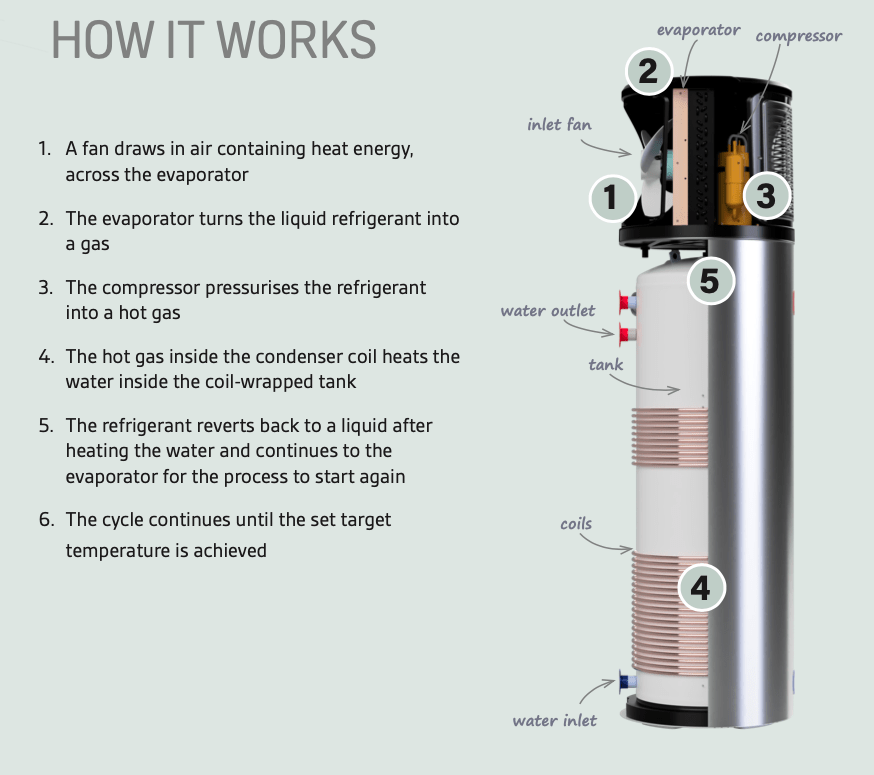 HOW IT WORKS

1. A fan draws in air containing heat energy, across the evaporator

2. The evaporator turns the liquid refrigerant into a gas

3. The compressor pressurises the refrigerant into a hot gas

4. The hot gas inside the condenser coil heats the water inside the coil-wrapped tank

5. The refrigerant reverts back to a liquid after heating the water and continues to the evaporator for the process to start again

6. The cycle continues until the set target temperature is achieved

evaporator
compressor
2
inlet fan
1
3
5
water outlet
tank
coils
4
water inlet