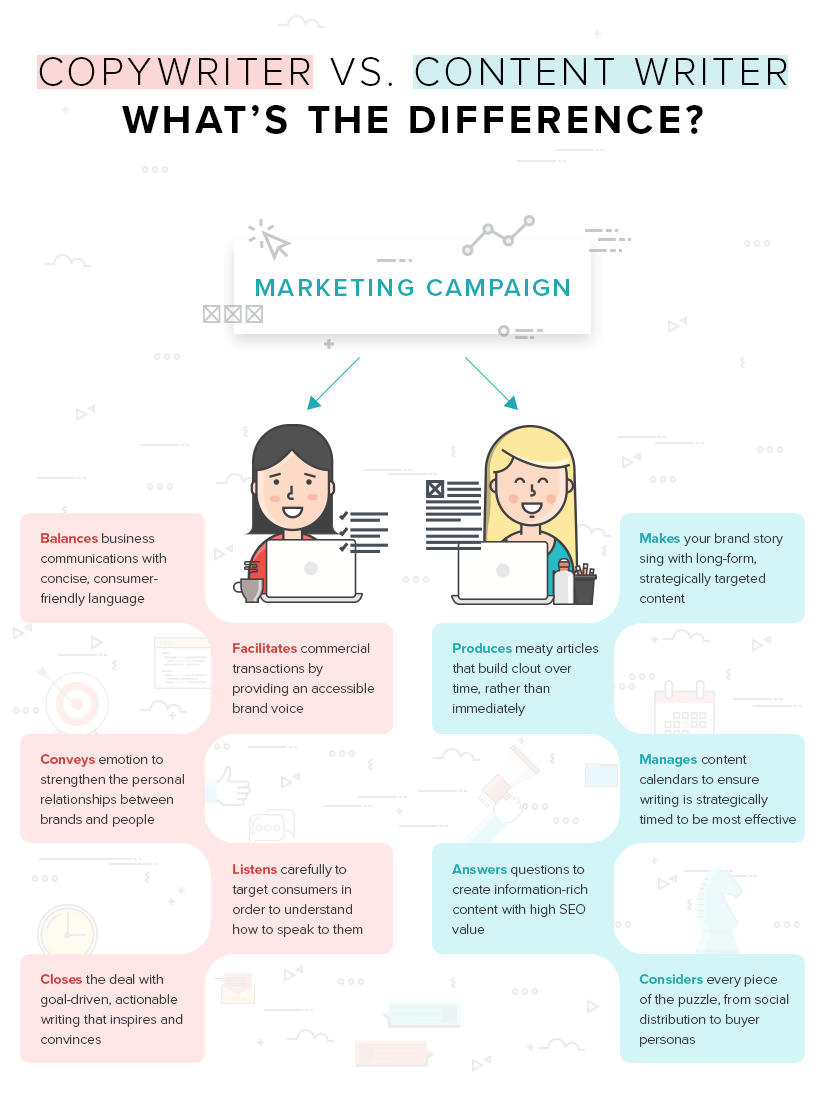 COPYWRITER VS. CONTENT WRITER
WHAT'S THE DIFFERENCE?

MARKETING CAMPAIGN

Balances business communications with concise, consumer-friendly language

Facilitates commercial transactions by providing an accessible brand voice

Conveys emotion to strengthen the personal relationships between brands and people

Listens carefully to target consumers in order to understand how to speak to them

Closes the deal with goal-driven, actionable writing that inspires and convinces

Makes your brand story sing with long-form, strategically targeted content

Produces meaty articles that build clout over time, rather than immediately

Manages content calendars to ensure writing is strategically timed to be most effective

Answers questions to create information-rich content with high SEO value

Considers every piece of the puzzle, from social distribution to buyer personas