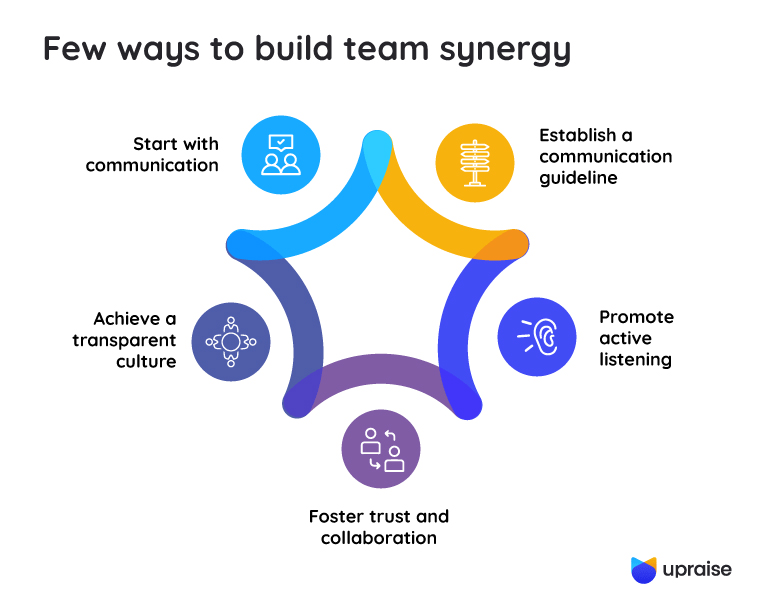 Few ways to build team synergy

Start with communication

Establish a communication guideline

Promote active listening

Foster trust and collaboration

Achieve a transparent culture

upraise