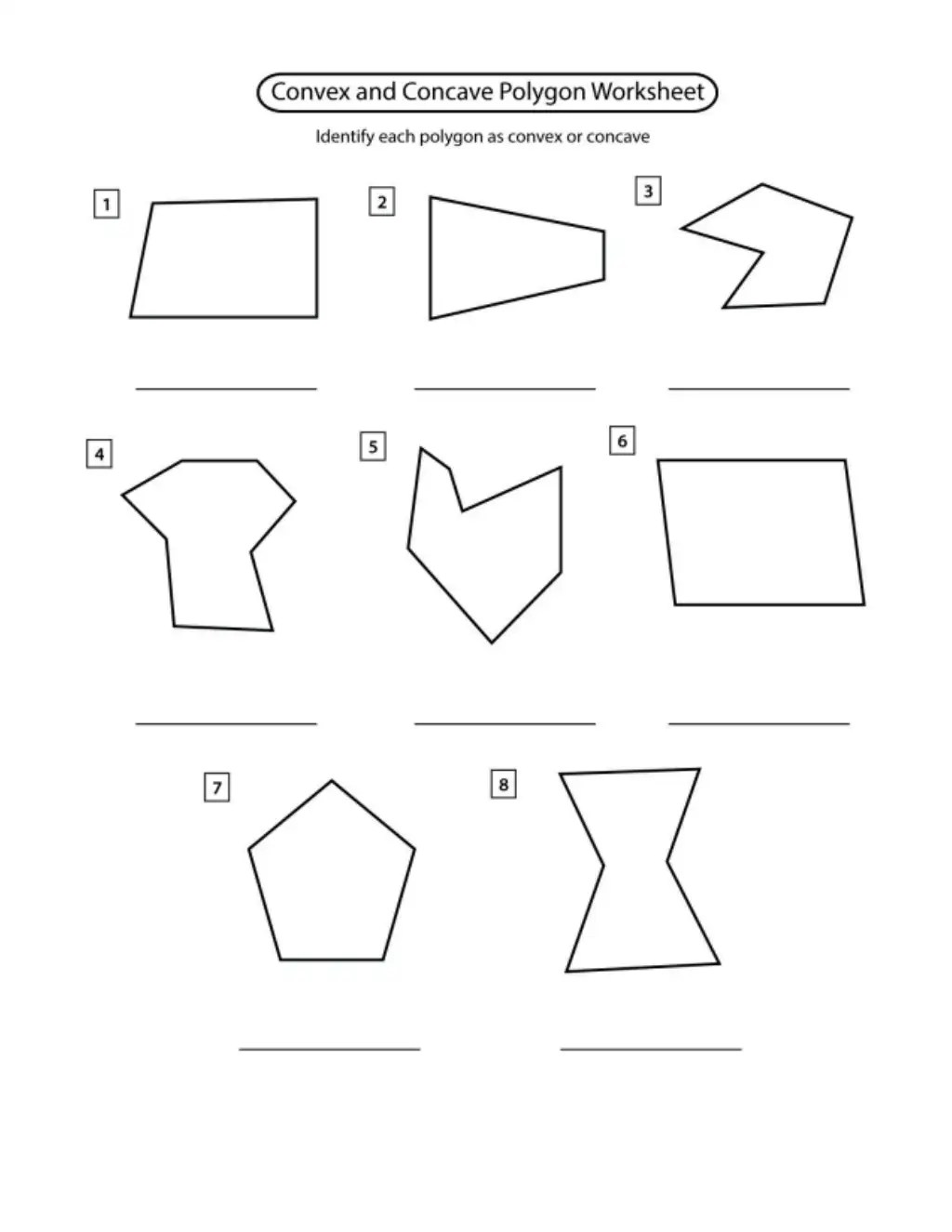 Convex and Concave Polygon Worksheet

Identify each polygon as convex or concave

1

2

3

4

5

6

7

8