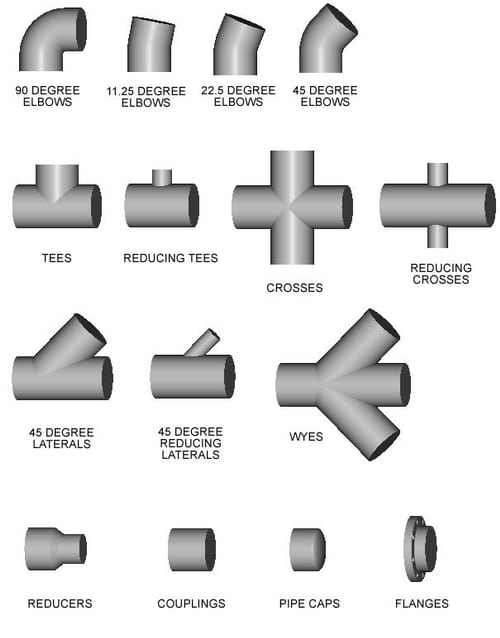 90 DEGREE ELBOWS

11.25 DEGREE ELBOWS

22.5 DEGREE ELBOWS

45 DEGREE ELBOWS

TEES

REDUCING TEES

CROSSES

REDUCING CROSSES

45 DEGREE LATERALS

45 DEGREE REDUCING LATERALS

WYES

REDUCERS

COUPLINGS

PIPE CAPS

FLANGES