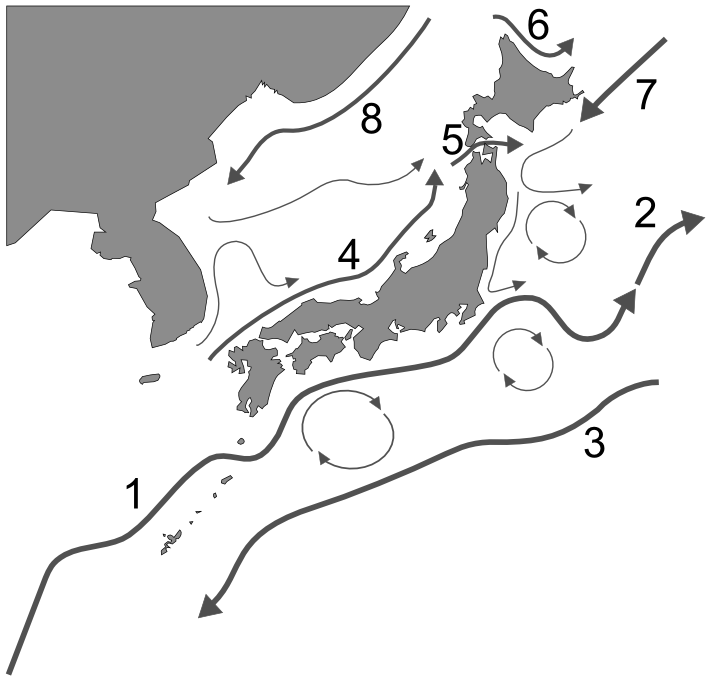 6
7
8
5
2
4
3
1