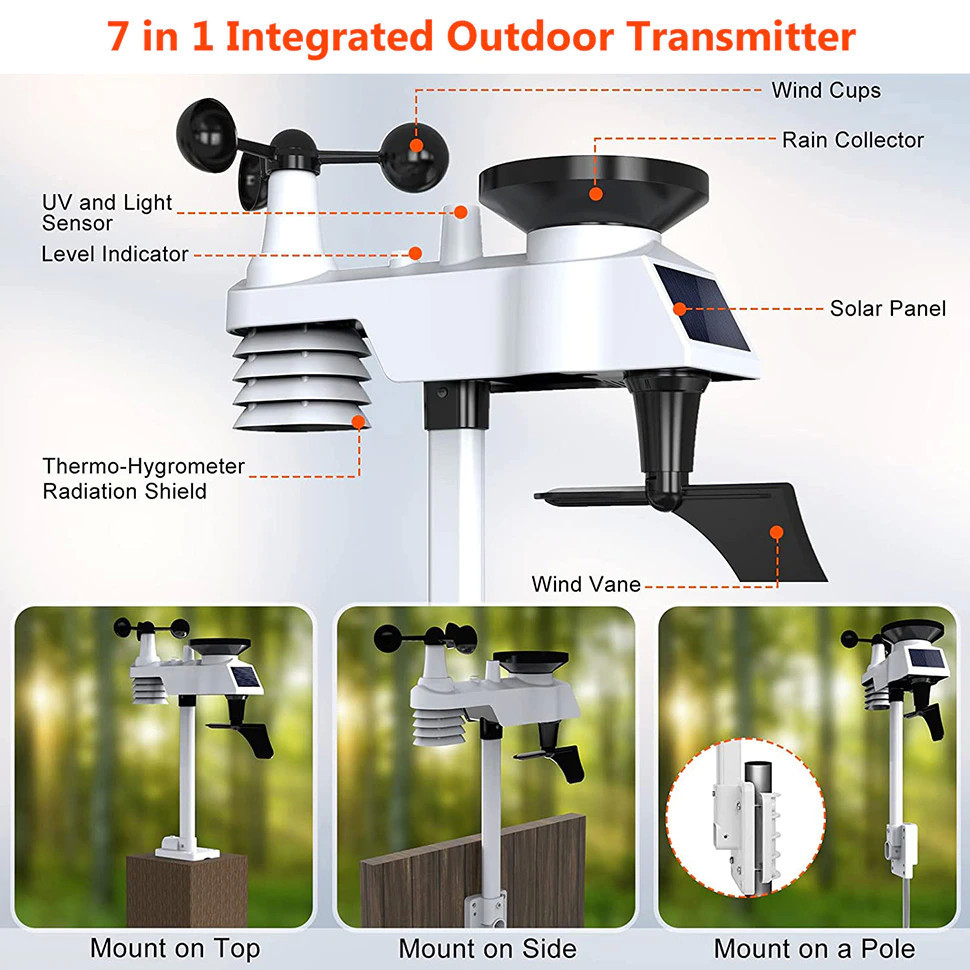 7 in 1 Integrated Outdoor Transmitter

Wind Cups

Rain Collector

UV and Light Sensor

Level Indicator

Solar Panel

Thermo-Hygrometer Radiation Shield

Wind Vane

Mount on Top

Mount on Side

Mount on a Pole