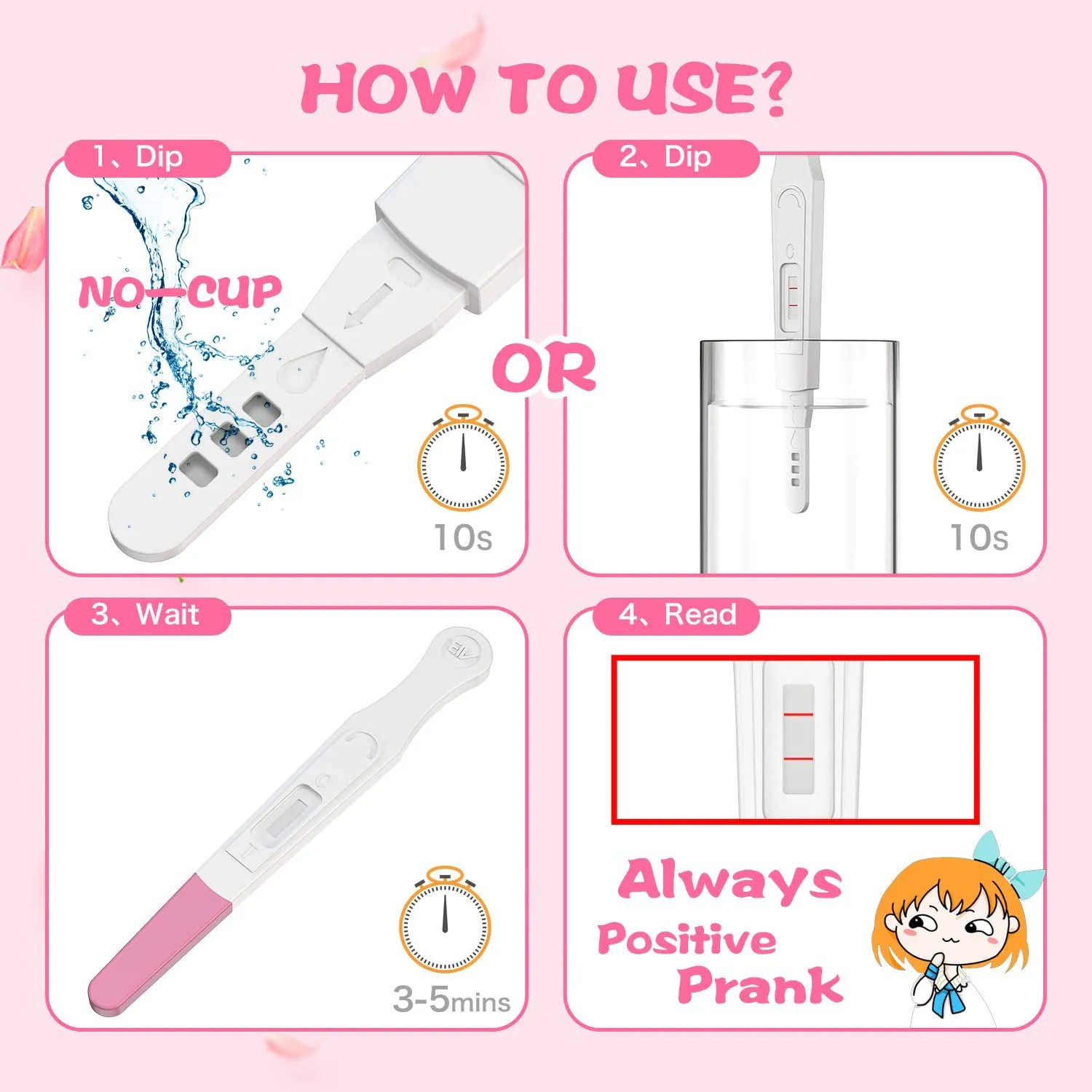 HOW TO USE?

1、Dip

NO—CUP

10s

OR

2、Dip

10s

3、Wait

3-5mins

4、Read

Always Positive Prank