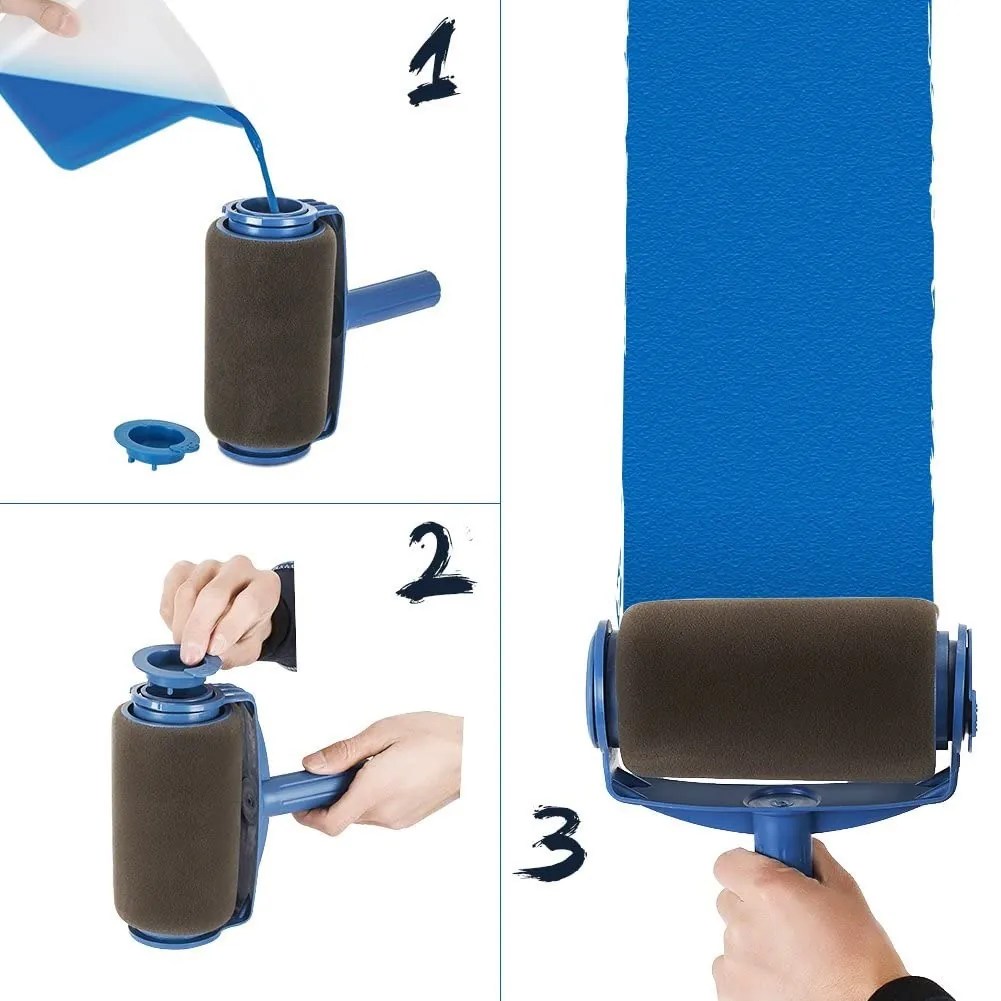 1

2

3