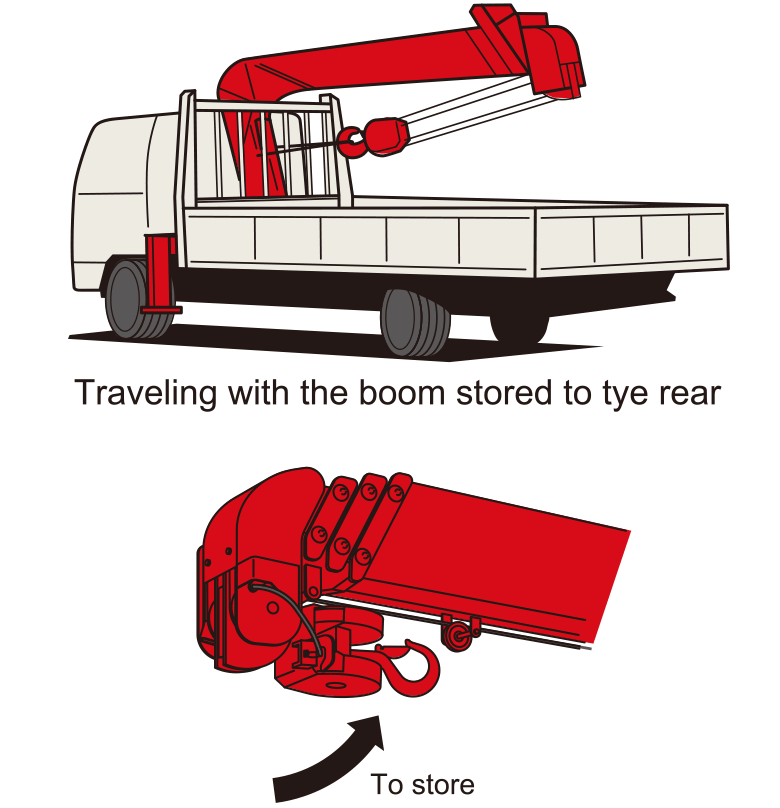 Traveling with the boom stored to tye rear

To store