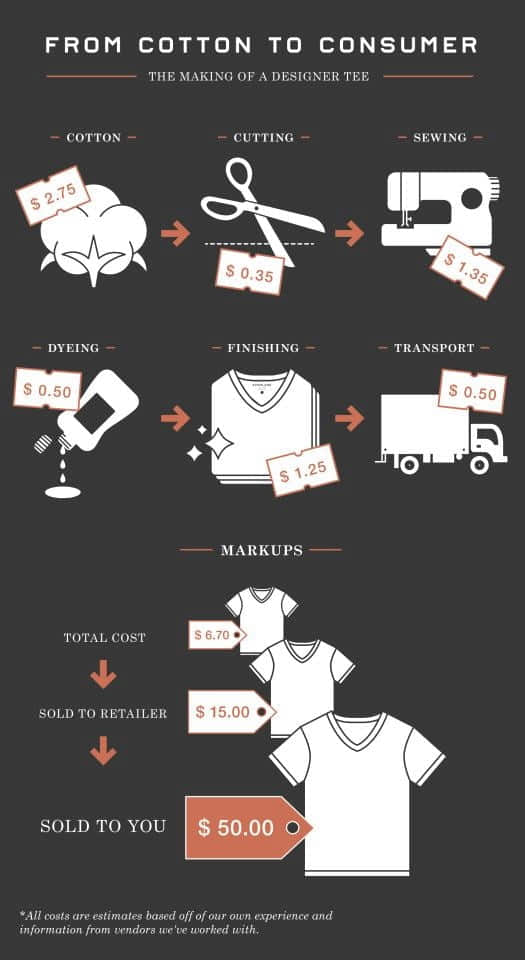 FROM COTTON TO CONSUMER

THE MAKING OF A DESIGNER TEE

COTTON

$ 2.75

CUTTING

$ 0.35

SEWING

$ 1.35

DYEING

$ 0.50

FINISHING

$ 1.25

TRANSPORT

$ 0.50

MARKUPS

TOTAL COST

$ 6.70

SOLD TO RETAILER

$ 15.00

SOLD TO YOU

$ 50.00

*All costs are estimates based off of our own experience and information from vendors we've worked with.