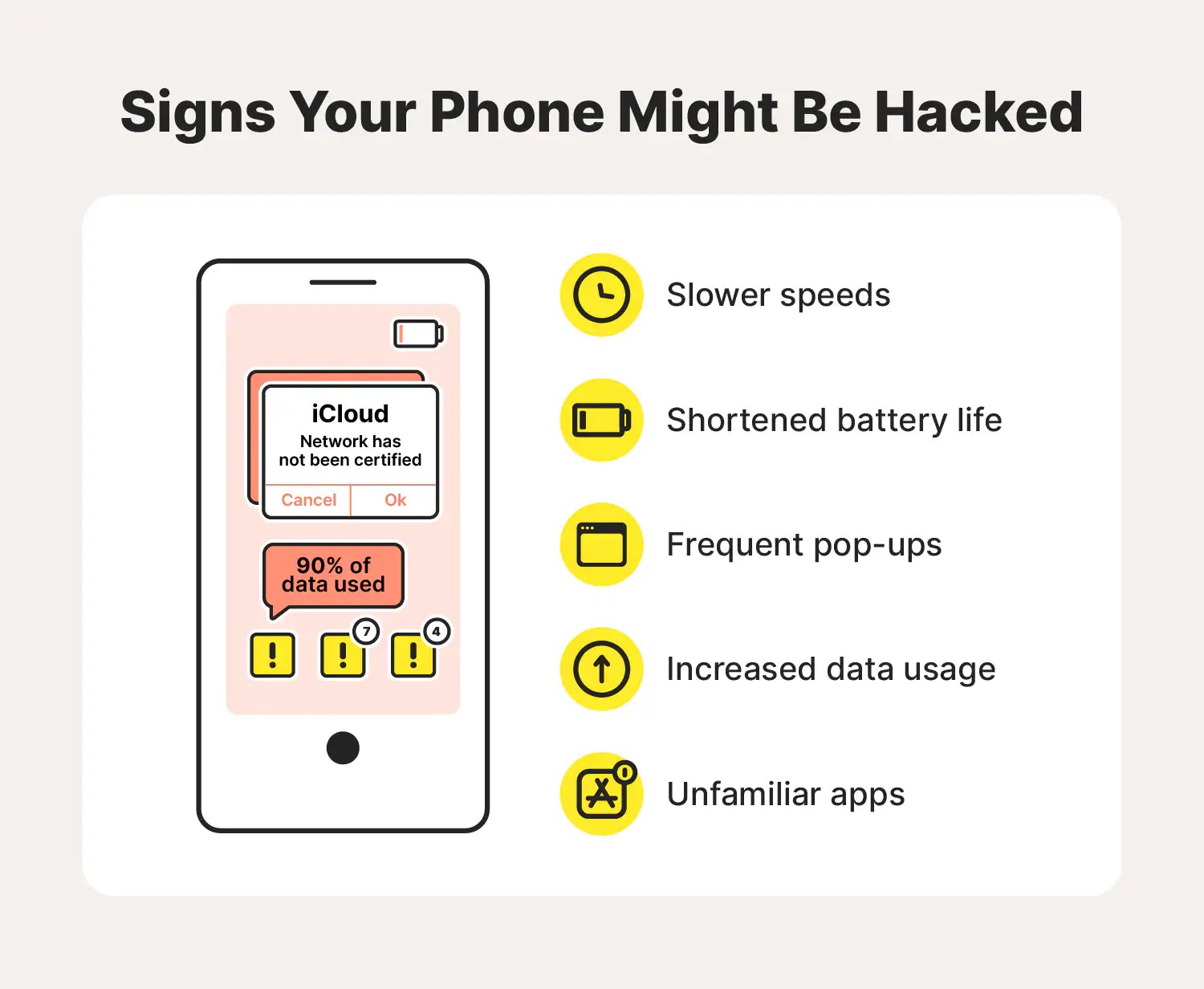 Signs Your Phone Might Be Hacked

iCloud
Network has not been certified
Cancel Ok

90% of data used

!
!
7
!
4

Slower speeds

Shortened battery life

Frequent pop-ups

Increased data usage

Unfamiliar apps