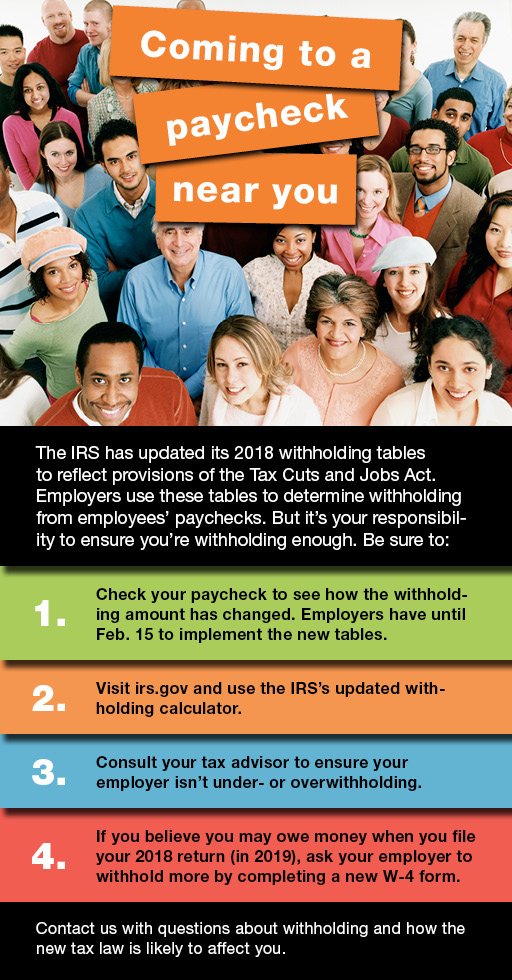 Coming to a paycheck near you

The IRS has updated its 2018 withholding tables to reflect provisions of the Tax Cuts and Jobs Act. Employers use these tables to determine withholding from employees' paychecks. But it's your responsibility to ensure you're withholding enough. Be sure to:

1. Check your paycheck to see how the withholding amount has changed. Employers have until Feb. 15 to implement the new tables.

2. Visit irs.gov and use the IRS's updated withholding calculator.

3. Consult your tax advisor to ensure your employer isn't under- or overwithholding.

4. If you believe you may owe money when you file your 2018 return (in 2019), ask your employer to withhold more by completing a new W-4 form.

Contact us with questions about withholding and how the new tax law is likely to affect you.