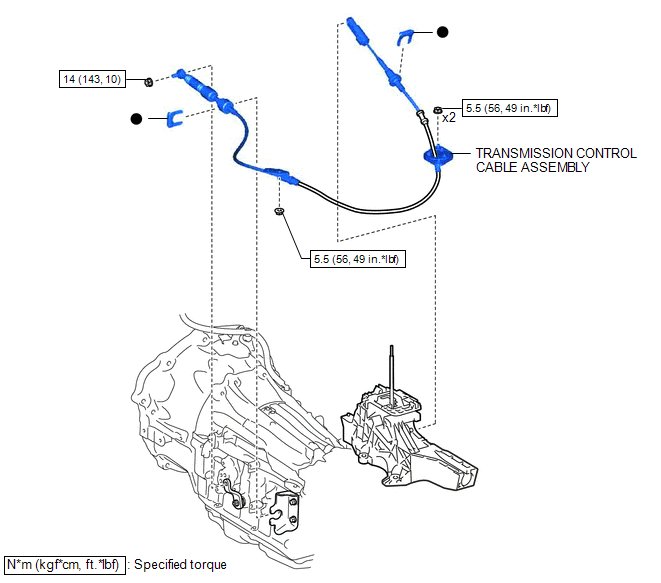 14 (143, 10)

5.5 (56, 49 in.*lbf)

x2

TRANSMISSION CONTROL CABLE ASSEMBLY

5.5 (56, 49 in.*lbf)

N*m (kgf*cm, ft.*lbf) : Specified torque