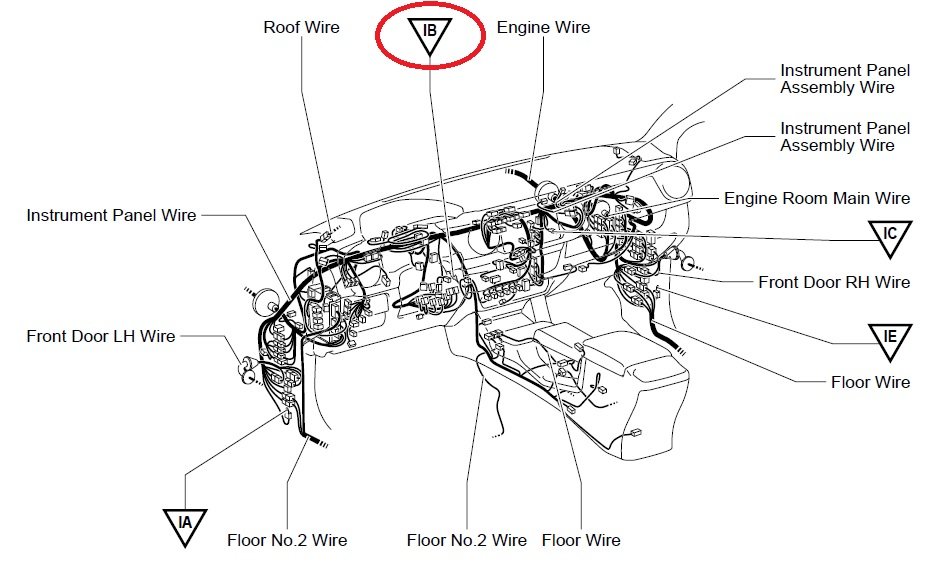 Roof Wire
IB
Engine Wire
Instrument Panel Assembly Wire
Instrument Panel Assembly Wire
Engine Room Main Wire
Instrument Panel Wire
IC
Front Door RH Wire
Front Door LH Wire
IE
Floor Wire
IA
Floor No.2 Wire
Floor No.2 Wire
Floor Wire