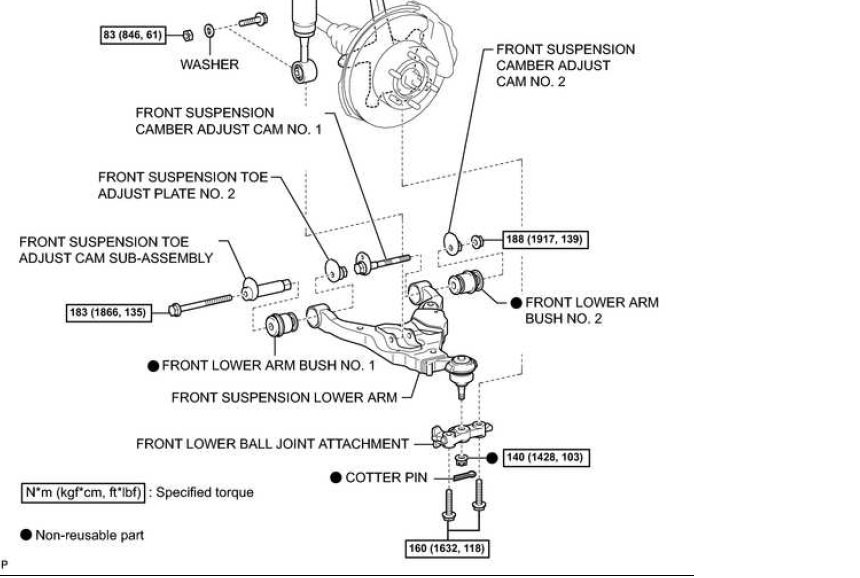 83 (846, 61)

WASHER

FRONT SUSPENSION CAMBER ADJUST CAM NO. 2

FRONT SUSPENSION CAMBER ADJUST CAM NO. 1

FRONT SUSPENSION TOE ADJUST PLATE NO. 2

FRONT SUSPENSION TOE ADJUST CAM SUB-ASSEMBLY

188 (1917, 139)

183 (1866, 135)

● FRONT LOWER ARM BUSH NO. 2

● FRONT LOWER ARM BUSH NO. 1

FRONT SUSPENSION LOWER ARM

FRONT LOWER BALL JOINT ATTACHMENT

140 (1428, 103)

● COTTER PIN

N*m (kgf*cm, ft*lbf) : Specified torque

● Non-reusable part

160 (1632, 118)

P