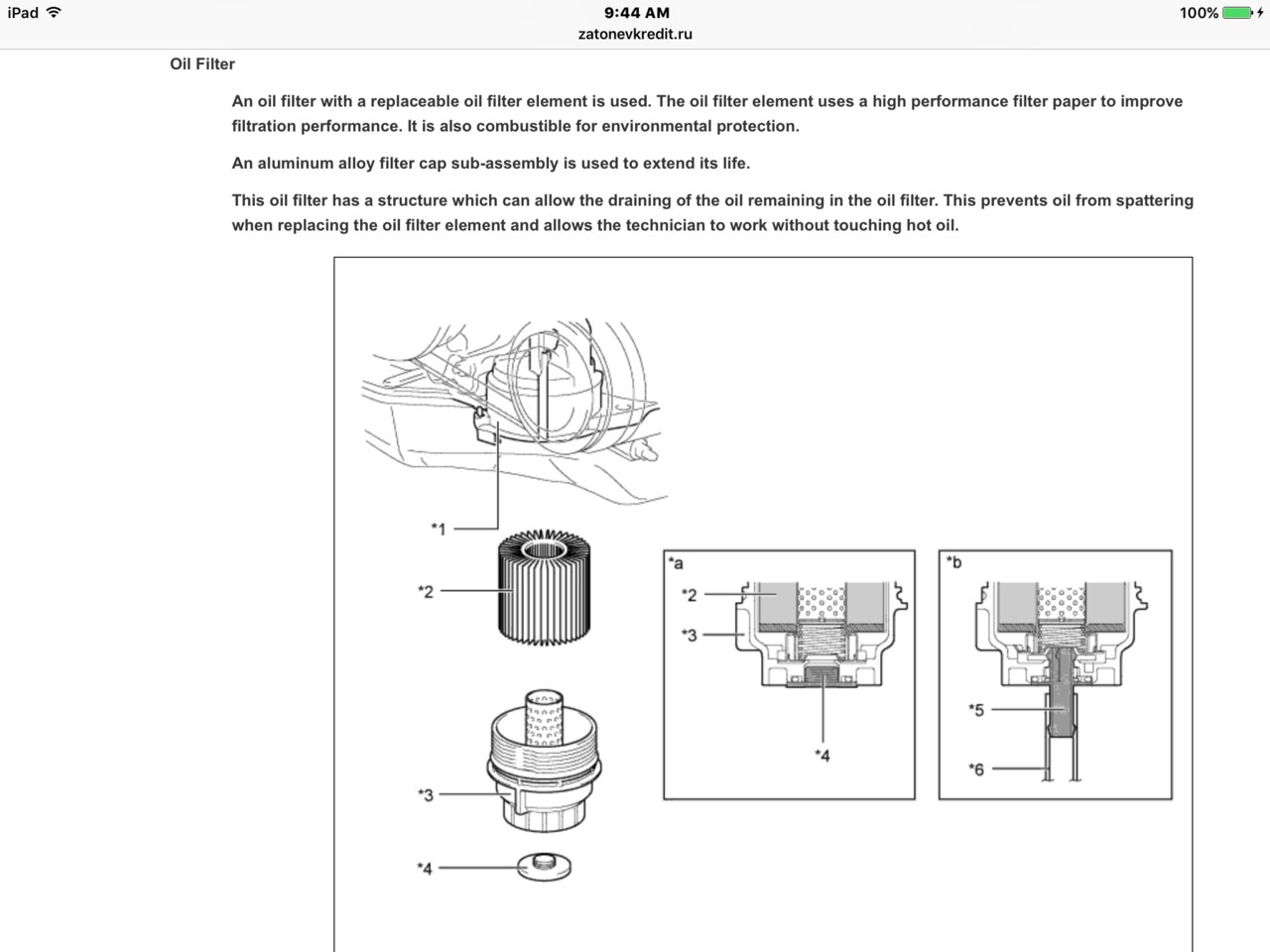 iPad 9:44 AM 100%
zatonevkredit.ru

Oil Filter

An oil filter with a replaceable oil filter element is used. The oil filter element uses a high performance filter paper to improve filtration performance. It is also combustible for environmental protection.

An aluminum alloy filter cap sub-assembly is used to extend its life.

This oil filter has a structure which can allow the draining of the oil remaining in the oil filter. This prevents oil from spattering when replacing the oil filter element and allows the technician to work without touching hot oil.

*1
*2
*3
*4
*a
*2
*3
*4
*b
*5
*6