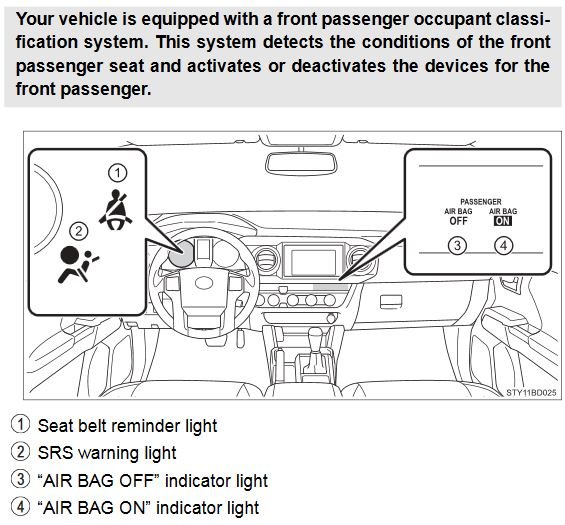 Your vehicle is equipped with a front passenger occupant classification system. This system detects the conditions of the front passenger seat and activates or deactivates the devices for the front passenger.

①

②

PASSENGER
AIR BAG OFF
AIR BAG ON
③ ④

STY11BD025

① Seat belt reminder light
② SRS warning light
③ “AIR BAG OFF” indicator light
④ “AIR BAG ON” indicator light