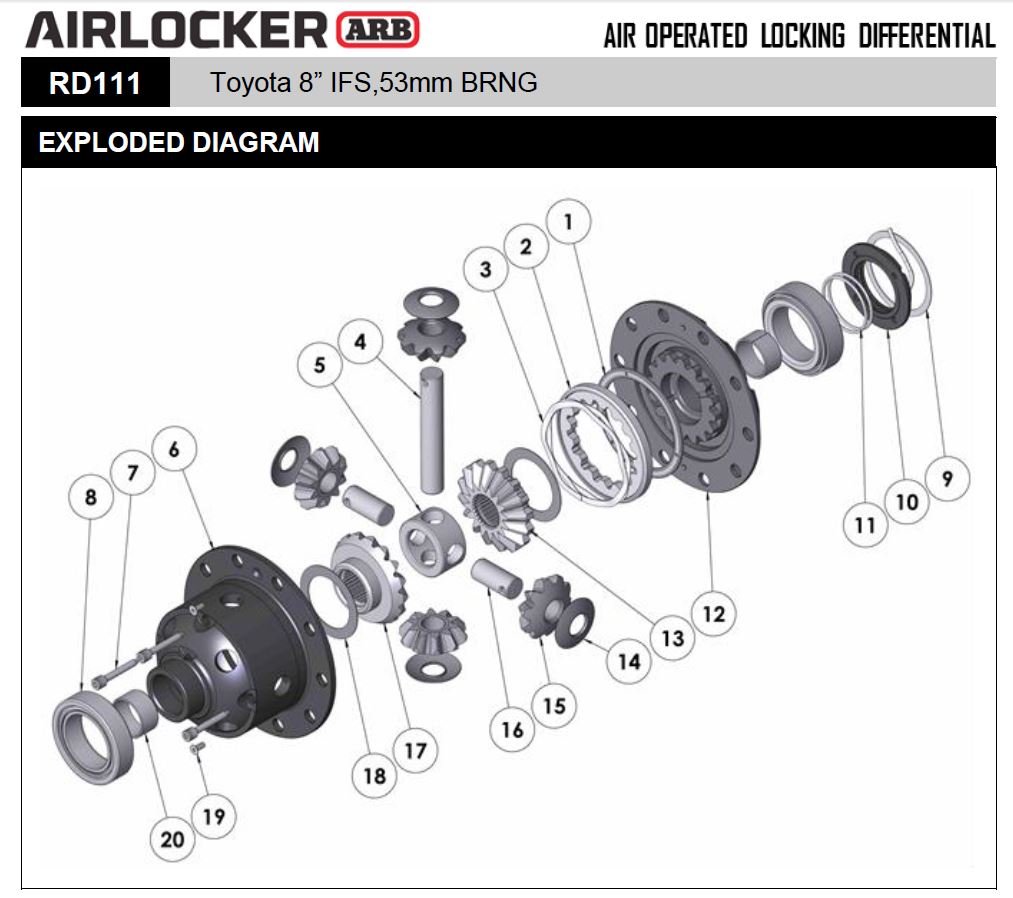 AIRLOCKER ARB

AIR OPERATED LOCKING DIFFERENTIAL

RD111 Toyota 8” IFS,53mm BRNG

EXPLODED DIAGRAM

1
2
3
4
5
6
7
8
9
10
11
12
13
14
15
16
17
18
19
20