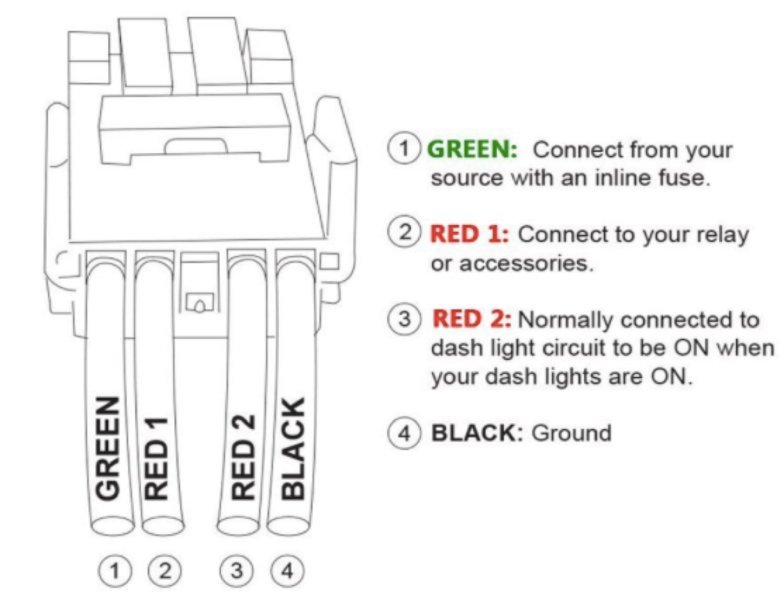 GREEN
RED 1
RED 2
BLACK

1 2 3 4

1 GREEN: Connect from your source with an inline fuse.

2 RED 1: Connect to your relay or accessories.

3 RED 2: Normally connected to dash light circuit to be ON when your dash lights are ON.

4 BLACK: Ground