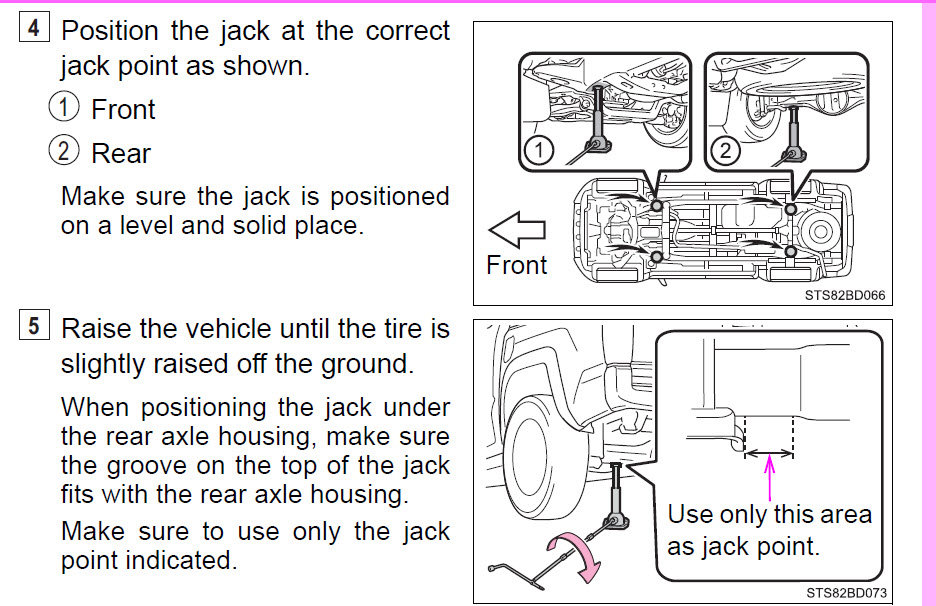 4 Position the jack at the correct jack point as shown.

① Front

② Rear

Make sure the jack is positioned on a level and solid place.

①

②

Front

STS82BD066

5 Raise the vehicle until the tire is slightly raised off the ground.

When positioning the jack under the rear axle housing, make sure the groove on the top of the jack fits with the rear axle housing.

Make sure to use only the jack point indicated.

Use only this area as jack point.

STS82BD073