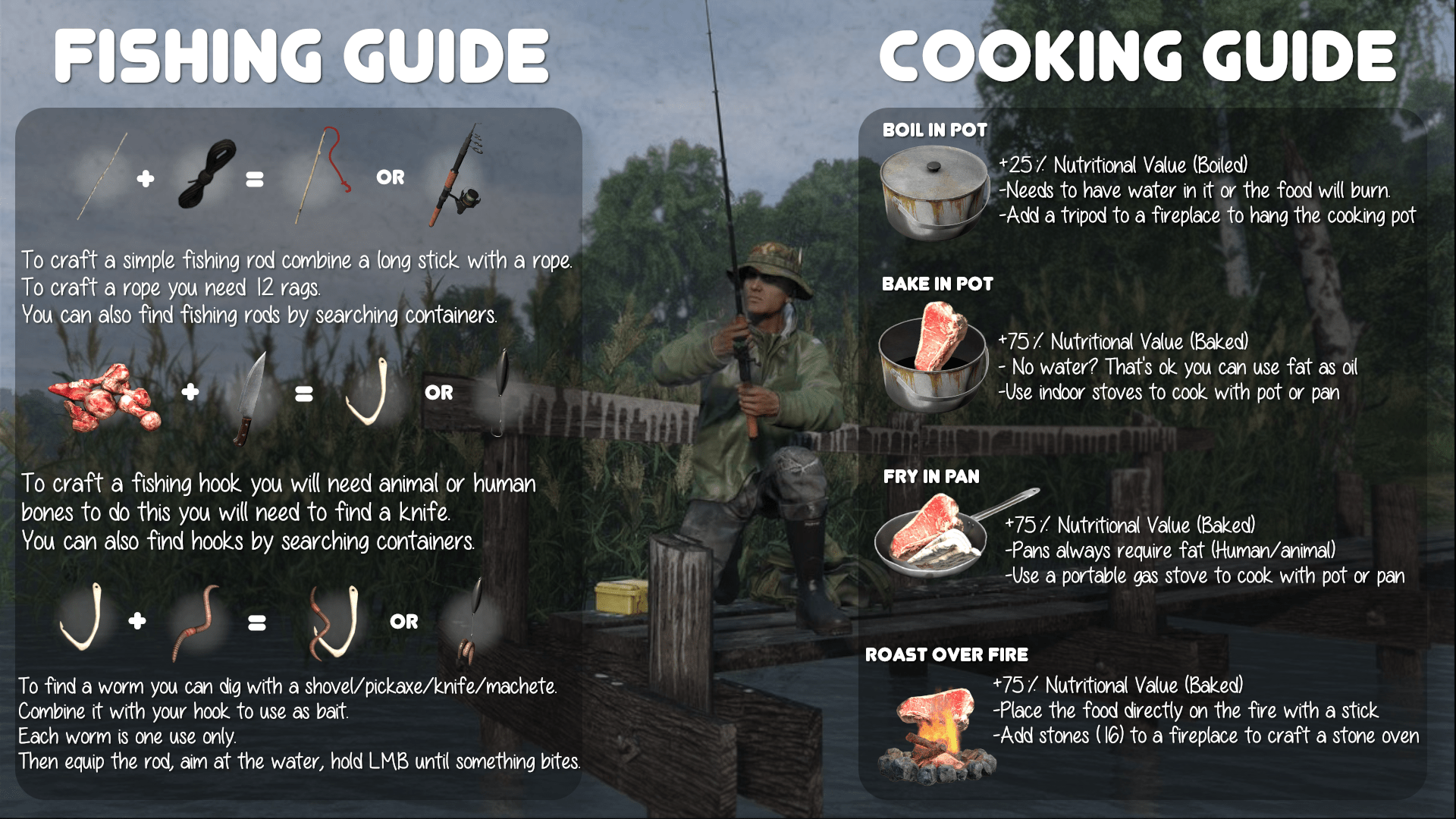 FISHING GUIDE

+ = OR

To craft a simple fishing rod combine a long stick with a rope.
To craft a rope you need 12 rags.
You can also find fishing rods by searching containers.

+ = OR

To craft a fishing hook you will need animal or human bones to do this you will need to find a knife.
You can also find hooks by searching containers.

+ = OR

To find a worm you can dig with a shovel/pickaxe/knife/machete.
Combine it with your hook to use as bait.
Each worm is one use only.
Then equip the rod, aim at the water, hold LMB until something bites.

COOKING GUIDE

BOIL IN POT

+25% Nutritional Value (Boiled)
-Needs to have water in it or the food will burn.
-Add a tripod to a fireplace to hang the cooking pot

BAKE IN POT

+75% Nutritional Value (Baked)
- No water? That's ok you can use fat as oil
-Use indoor stoves to cook with pot or pan

FRY IN PAN

+75% Nutritional Value (Baked)
-Pans always require fat (Human/animal)
-Use a portable gas stove to cook with pot or pan

ROAST OVER FIRE

+75% Nutritional Value (Baked)
-Place the food directly on the fire with a stick
-Add stones (16) to a fireplace to craft a stone oven