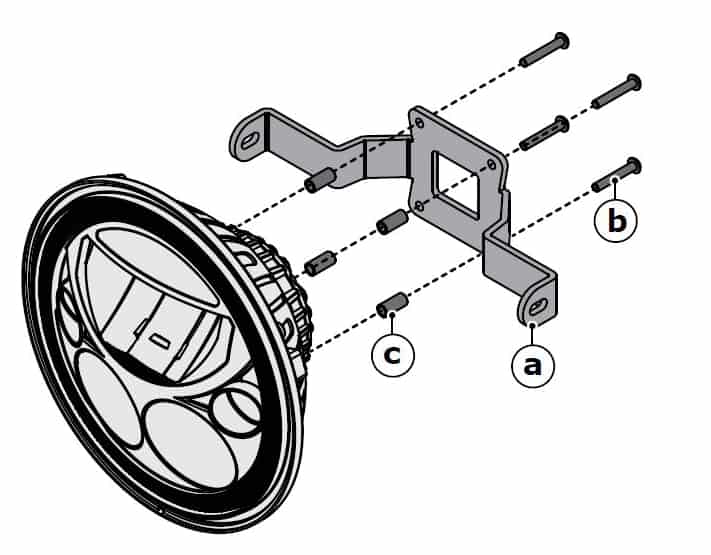 b

c

a