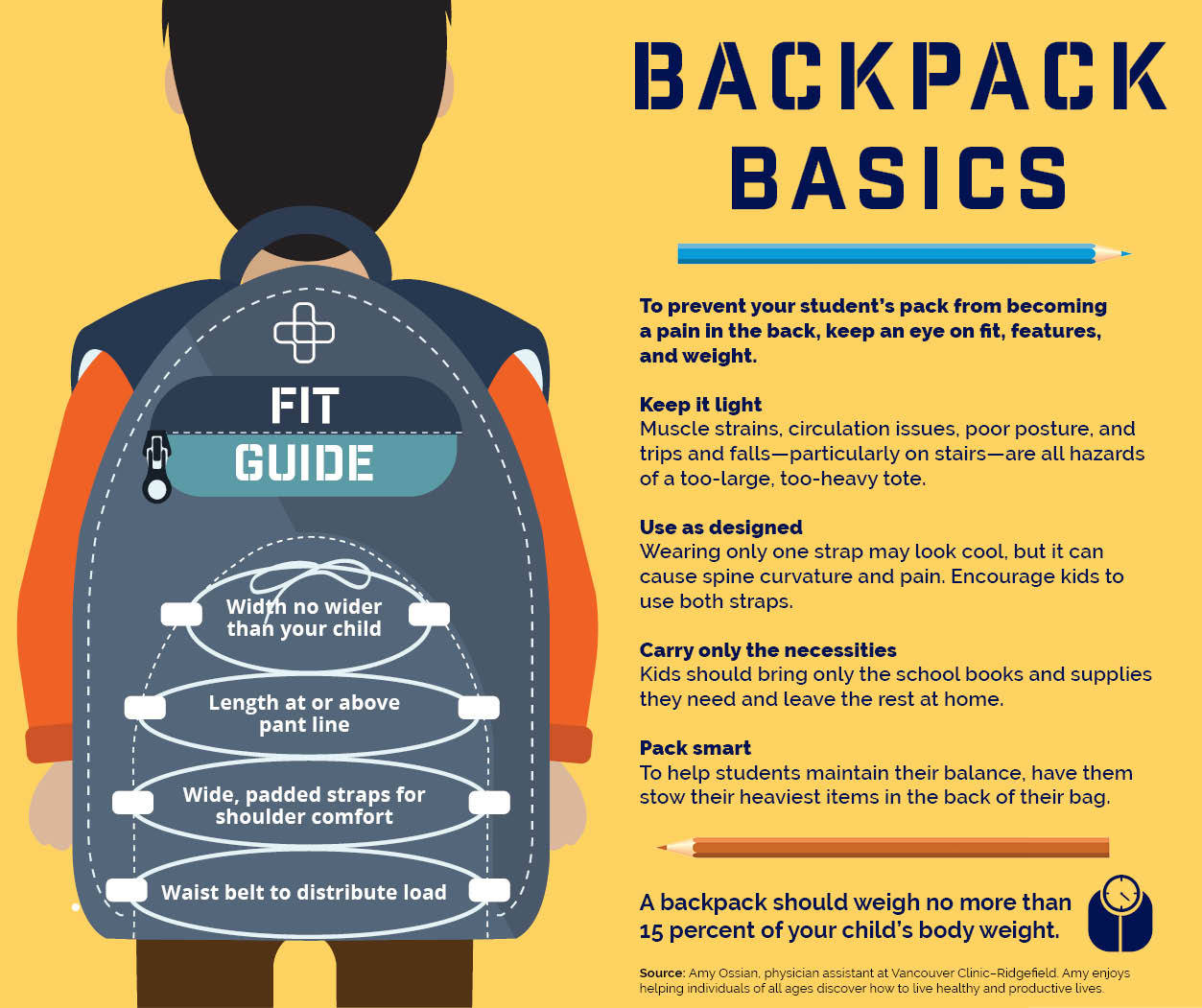 FIT
GUIDE

Width no wider than your child

Length at or above pant line

Wide, padded straps for shoulder comfort

Waist belt to distribute load

BACKPACK BASICS

To prevent your student's pack from becoming a pain in the back, keep an eye on fit, features, and weight.

Keep it light
Muscle strains, circulation issues, poor posture, and trips and falls—particularly on stairs—are all hazards of a too-large, too-heavy tote.

Use as designed
Wearing only one strap may look cool, but it can cause spine curvature and pain. Encourage kids to use both straps.

Carry only the necessities
Kids should bring only the school books and supplies they need and leave the rest at home.

Pack smart
To help students maintain their balance, have them stow their heaviest items in the back of their bag.

A backpack should weigh no more than 15 percent of your child's body weight.

Source: Amy Ossian, physician assistant at Vancouver Clinic–Ridgefield. Amy enjoys helping individuals of all ages discover how to live healthy and productive lives.