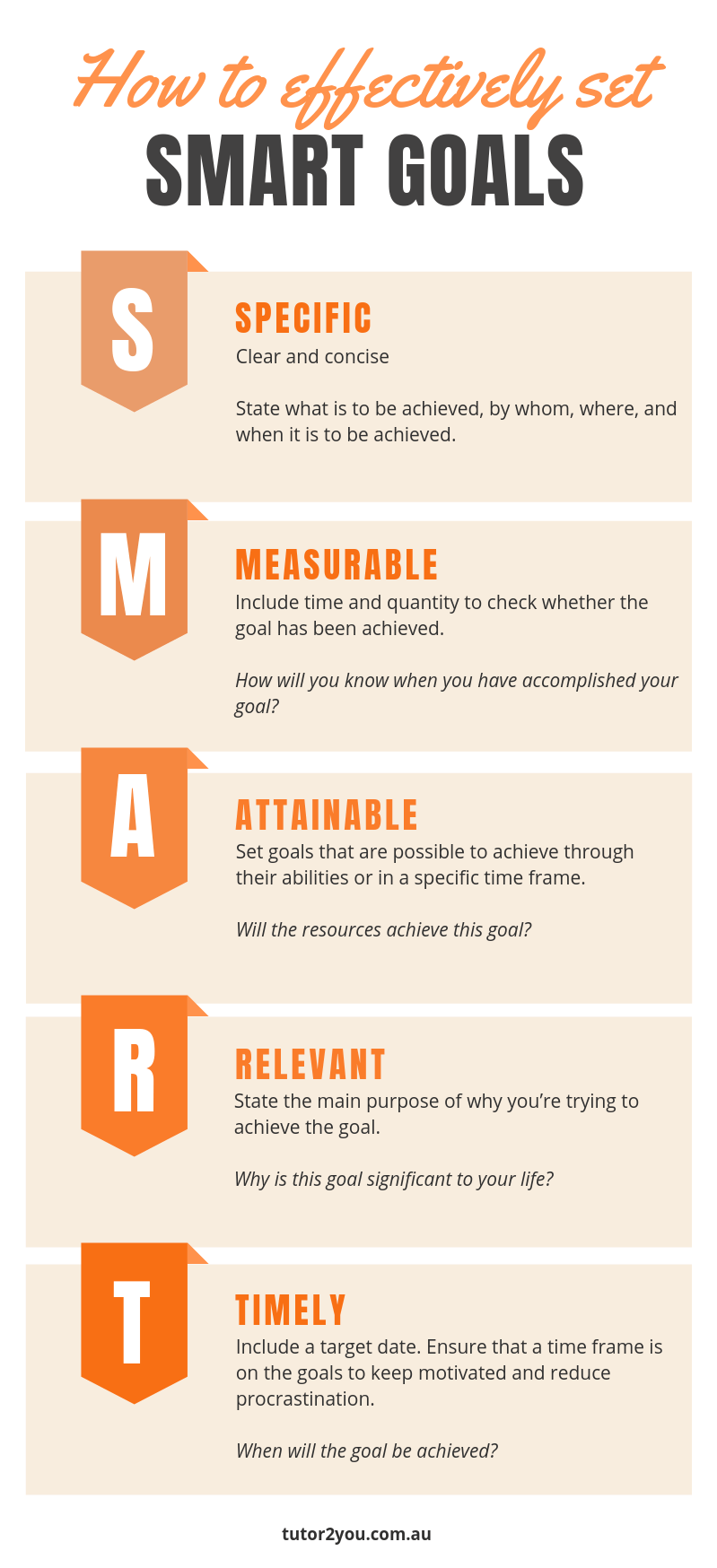 How to effectively set
SMART GOALS

S

SPECIFIC
Clear and concise

State what is to be achieved, by whom, where, and when it is to be achieved.

M

MEASURABLE
Include time and quantity to check whether the goal has been achieved.

How will you know when you have accomplished your goal?

A

ATTAINABLE
Set goals that are possible to achieve through their abilities or in a specific time frame.

Will the resources achieve this goal?

R

RELEVANT
State the main purpose of why you're trying to achieve the goal.

Why is this goal significant to your life?

T

TIMELY
Include a target date. Ensure that a time frame is on the goals to keep motivated and reduce procrastination.

When will the goal be achieved?

tutor2you.com.au