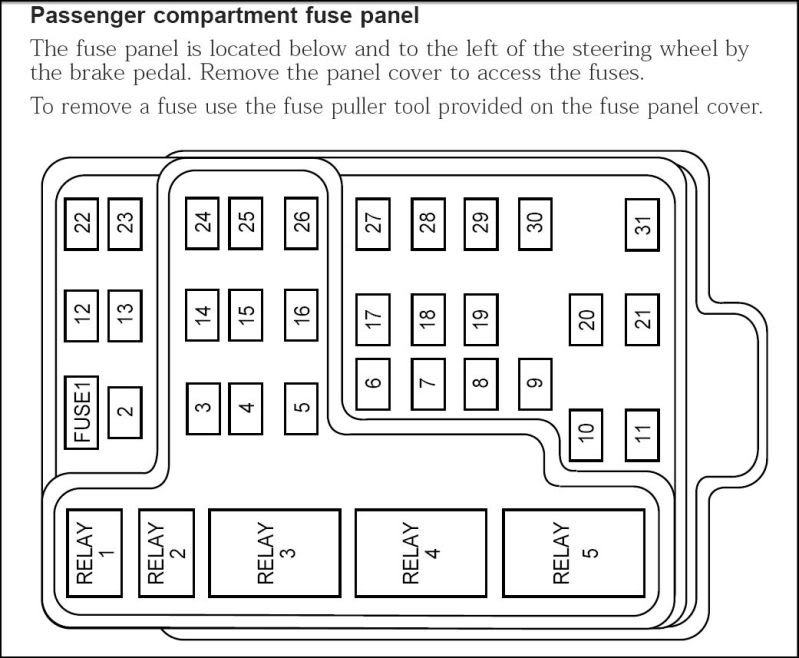 Passenger compartment fuse panel

The fuse panel is located below and to the left of the steering wheel by the brake pedal. Remove the panel cover to access the fuses.

To remove a fuse use the fuse puller tool provided on the fuse panel cover.

22 23 24 25 26 27 28 29 30 31

12 13 14 15 16 17 18 19 20 21

FUSE1 2 3 4 5 6 7 8 9 10 11

RELAY 1 RELAY 2 RELAY 3 RELAY 4 RELAY 5