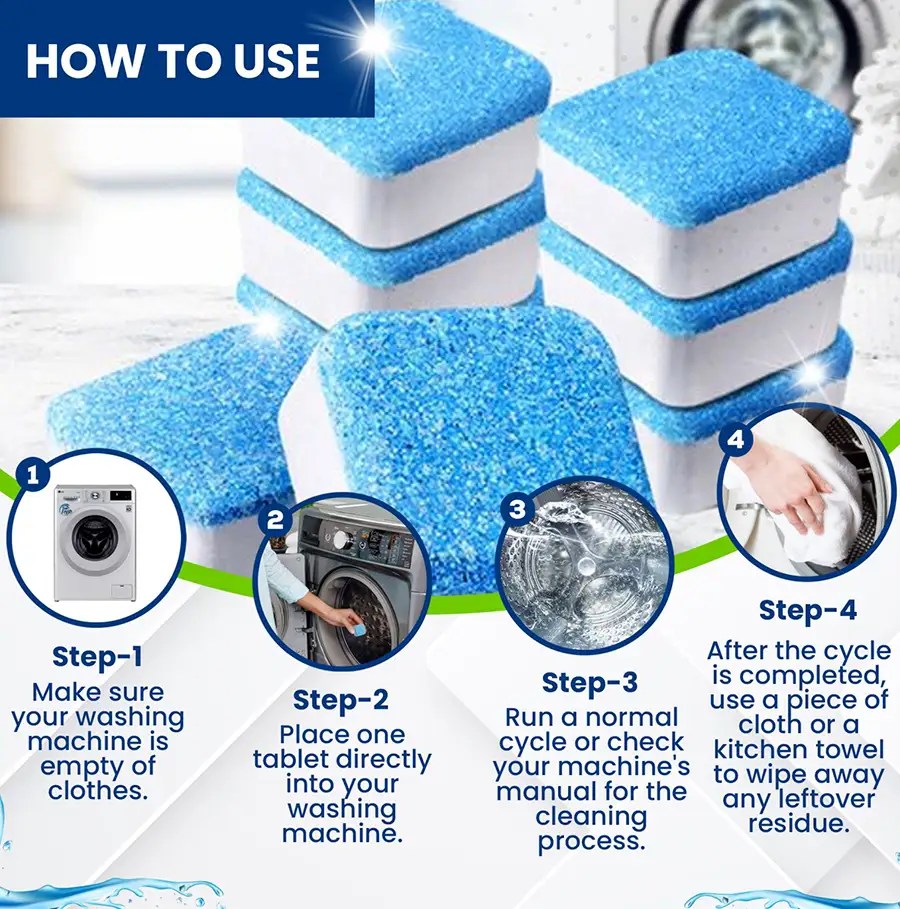 HOW TO USE

1

Step-1
Make sure your washing machine is empty of clothes.

2

Step-2
Place one tablet directly into your washing machine.

3

Step-3
Run a normal cycle or check your machine's manual for the cleaning process.

4

Step-4
After the cycle is completed, use a piece of cloth or a kitchen towel to wipe away any leftover residue.