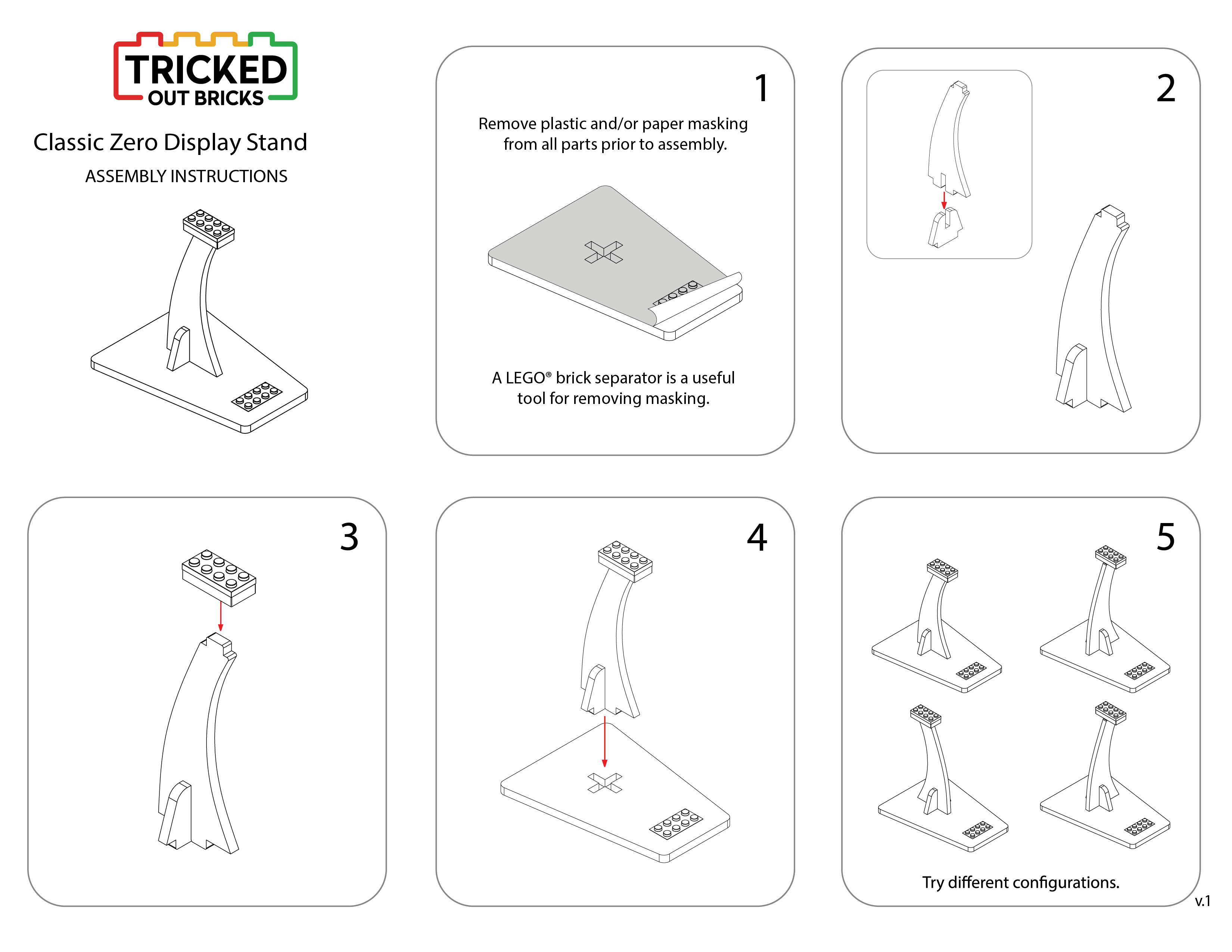 TRICKED
OUT BRICKS

Classic Zero Display Stand

ASSEMBLY INSTRUCTIONS

1

Remove plastic and/or paper masking from all parts prior to assembly.

A LEGO® brick separator is a useful tool for removing masking.

2

3

4

5

Try different configurations.

v.1