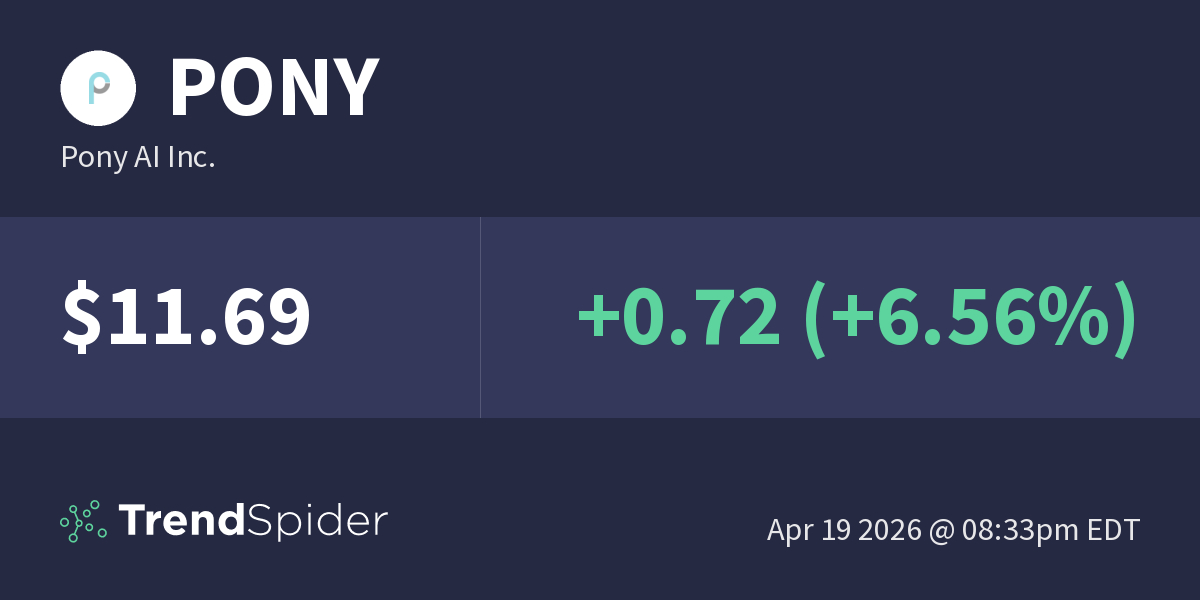 PONY

Pony AI Inc.

$11.69

+0.72 (+6.56%)

TrendSpider

Apr 19 2026 @ 08:33pm EDT