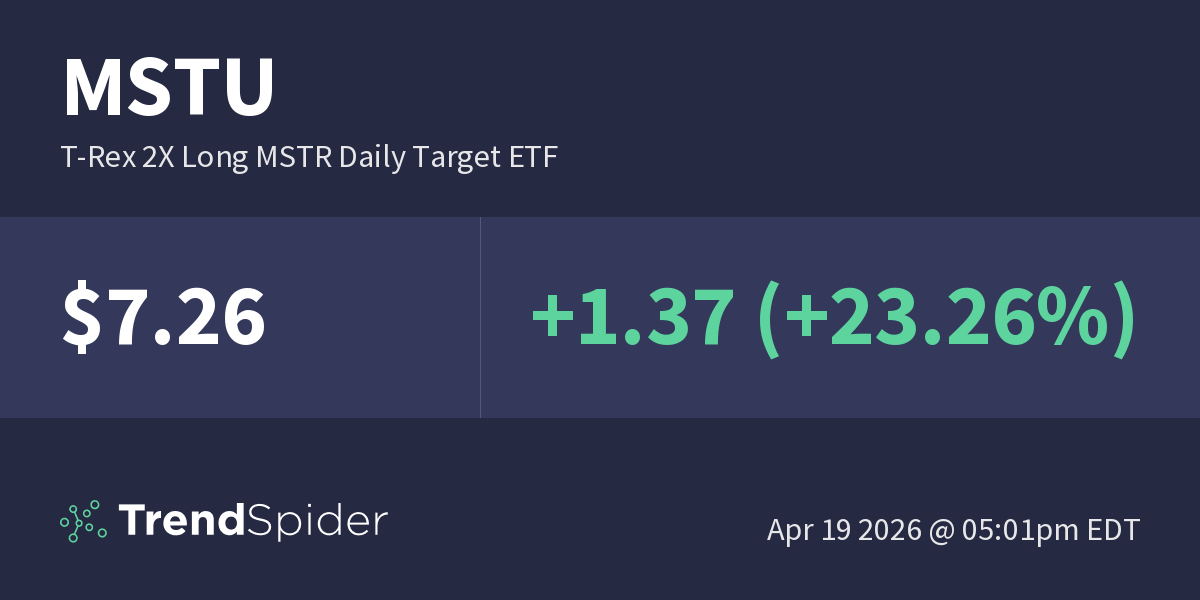 MSTU

T-Rex 2X Long MSTR Daily Target ETF

$7.26

+1.37 (+23.26%)

TrendSpider

Apr 19 2026 @ 05:01pm EDT